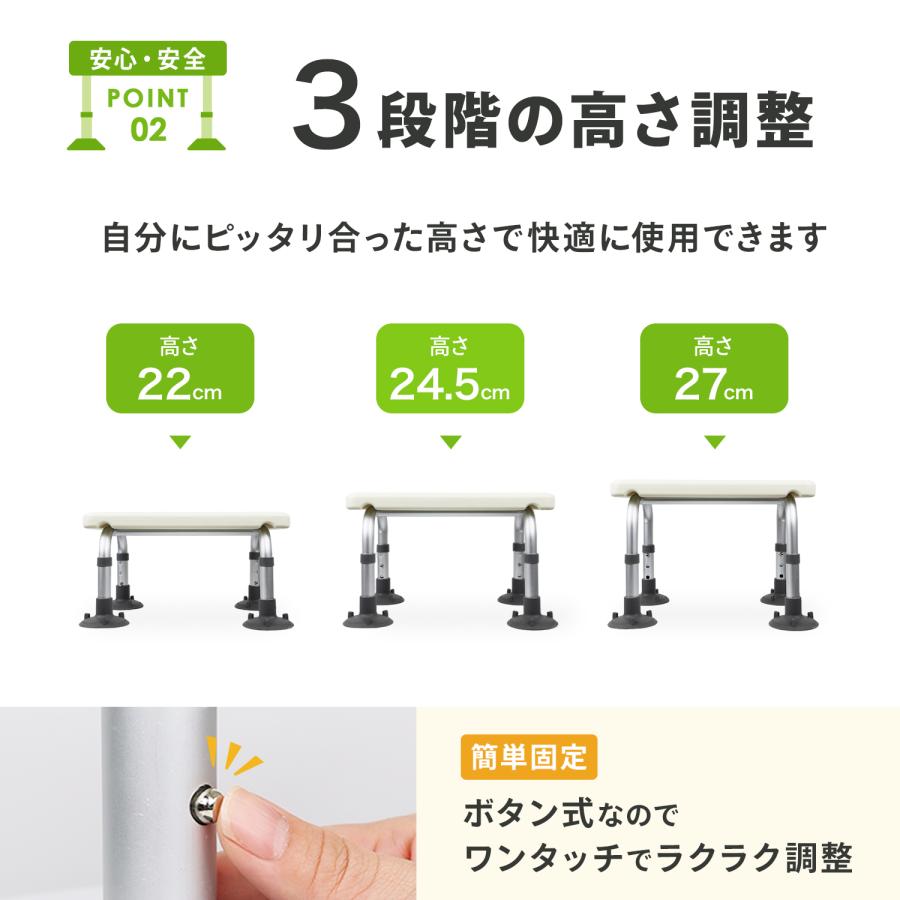 安心・安全
POINT 02

3段階の高さ調整

自分にピッタリ合った高さで快適に使用できます

高さ 22cm

高さ 24.5cm

高さ 27cm

簡単固定

ボタン式なので ワンタッチでラクラク調整