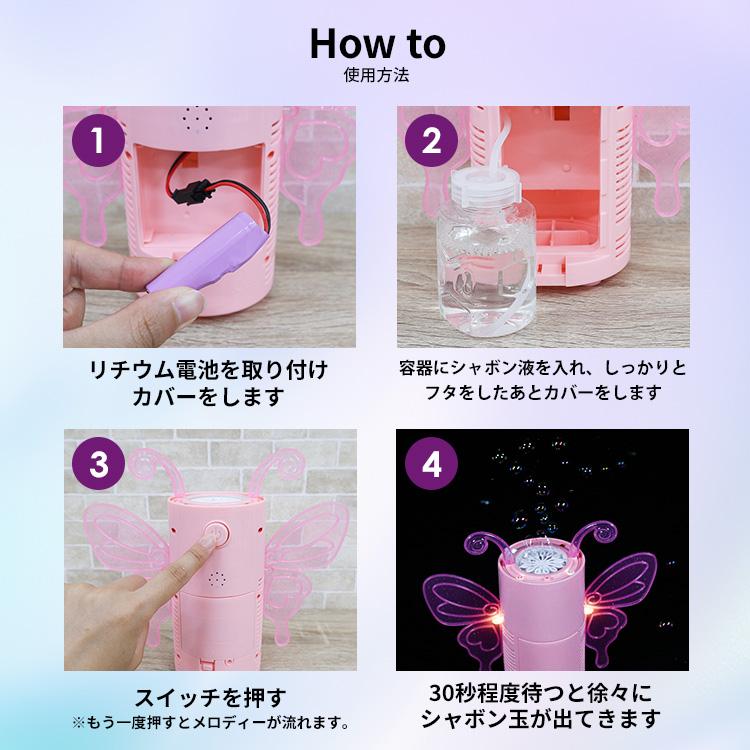 How to
使用方法

1

リチウム電池を取り付け
カバーをします

2

容器にシャボン液を入れ、しっかりと
フタをしたあとカバーをします

3

スイッチを押す
※もう一度押すとメロディーが流れます。

4

30秒程度待つと徐々に
シャボン玉が出てきます