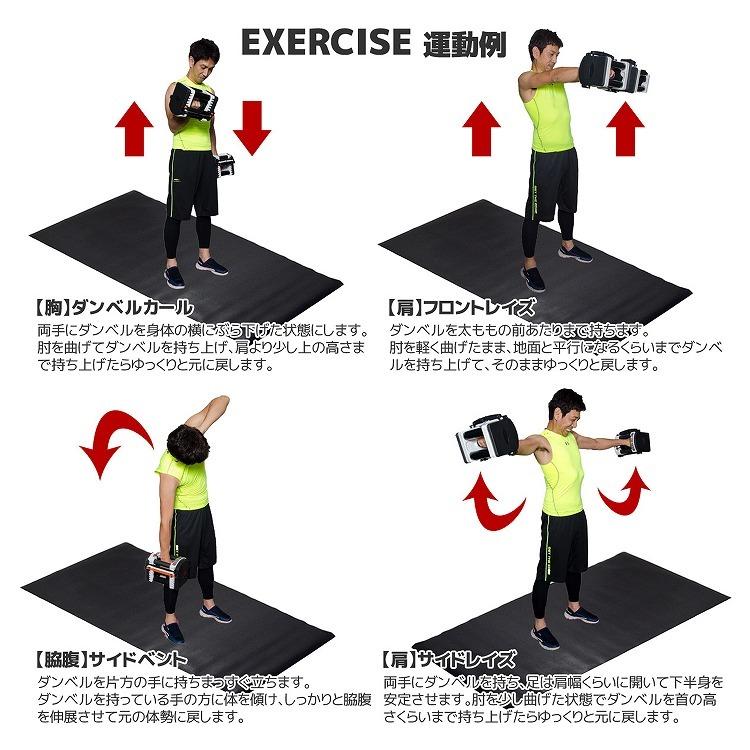 EXERCISE 運動例

【胸】ダンベルカール
両手にダンベルを身体の横にぶら下げた状態にします。肘を曲げてダンベルを持ち上げ、肩より少し上の高さまで持ち上げたらゆっくりと元に戻します。

【肩】フロントレイズ
ダンベルを太ももの前あたりまで持ちます。肘を軽く曲げたまま、地面と平行になるくらいまでダンベルを持ち上げて、そのままゆっくりと戻します。

【脇腹】サイドベント
ダンベルを片方の手に持ちまっすぐ立ちます。ダンベルを持っている手の方に体を傾け、しっかりと脇腹を伸展させて元の体勢に戻します。

【肩】サイドレイズ
両手にダンベルを持ち、足は肩幅くらいに開いて下半身を安定させます。肘を少し曲げた状態でダンベルを首の高さくらいまで持ち上げたらゆっくりと元に戻します。