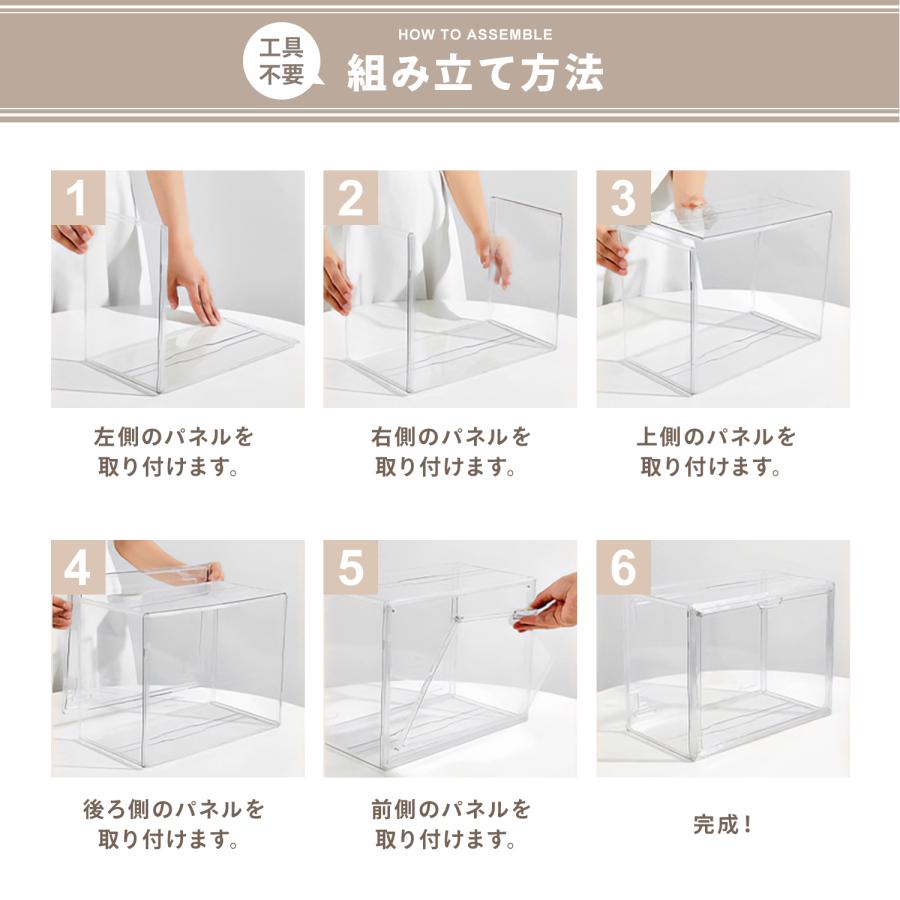 工具不要

HOW TO ASSEMBLE

組み立て方法

1

左側のパネルを取り付けます。

2

右側のパネルを取り付けます。

3

上側のパネルを取り付けます。

4

後ろ側のパネルを取り付けます。

5

前側のパネルを取り付けます。

6

完成！