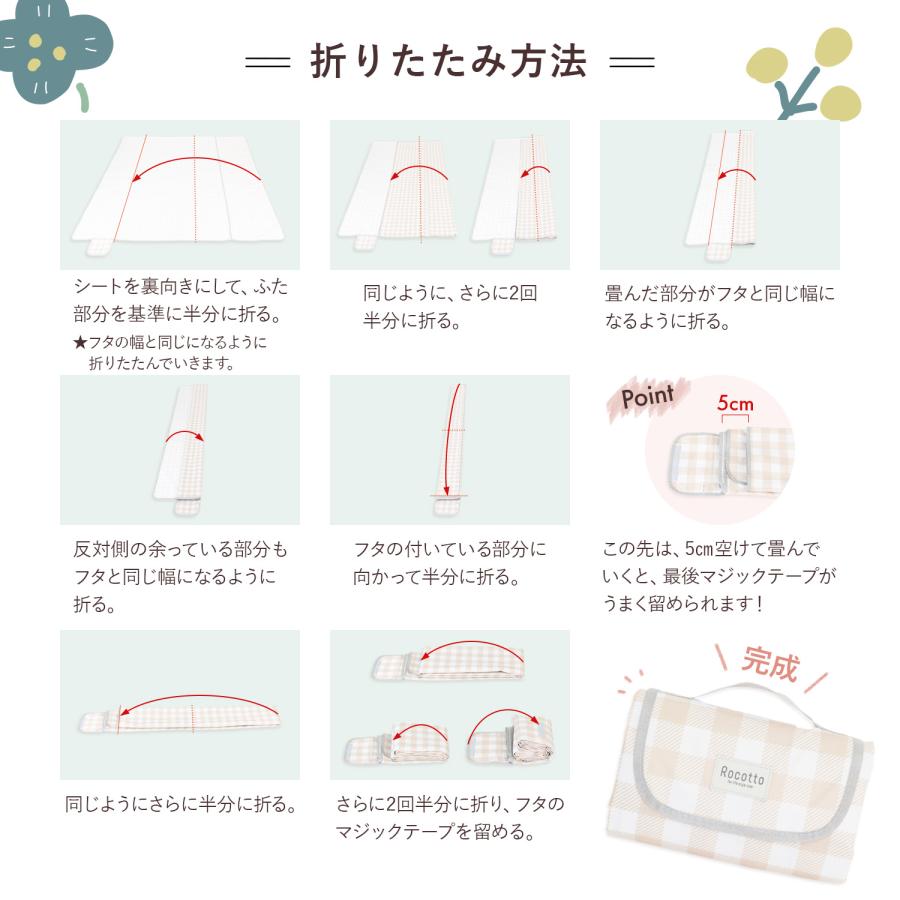 折りたたみ方法

シートを裏向きにして、ふた部分を基準に半分に折る。
★フタの幅と同じになるように折りたたんでいきます。

同じように、さらに2回半分に折る。

畳んだ部分がフタと同じ幅になるように折る。

反対側の余っている部分もフタと同じ幅になるように折る。

フタの付いている部分に向かって半分に折る。

Point
5cm
この先は、5cm空けて畳んでいくと、最後マジックテープがうまく留められます！

同じようにさらに半分に折る。

さらに2回半分に折り、フタのマジックテープを留める。

完成

Rocotto