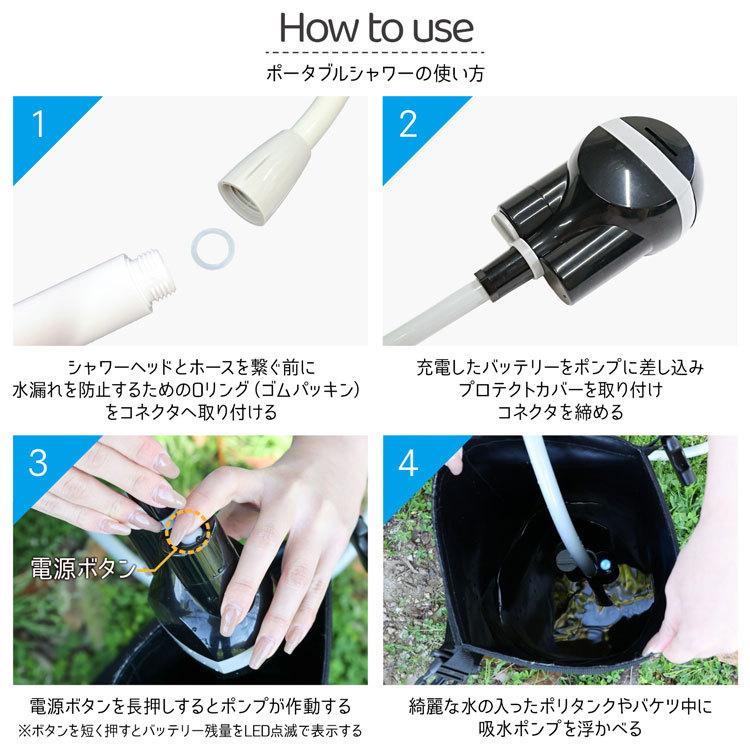 How to use

ポータブルシャワーの使い方

1

シャワーヘッドとホースを繋ぐ前に
水漏れを防止するためのOリング（ゴムパッキン）
をコネクタへ取り付ける

2

充電したバッテリーをポンプに差し込み
プロテクトカバーを取り付け
コネクタを締める

3

電源ボタン

電源ボタンを長押しするとポンプが作動する
※ボタンを短く押すとバッテリー残量をLED点滅で表示する

4

綺麗な水の入ったポリタンクやバケツ中に
吸水ポンプを浮かべる