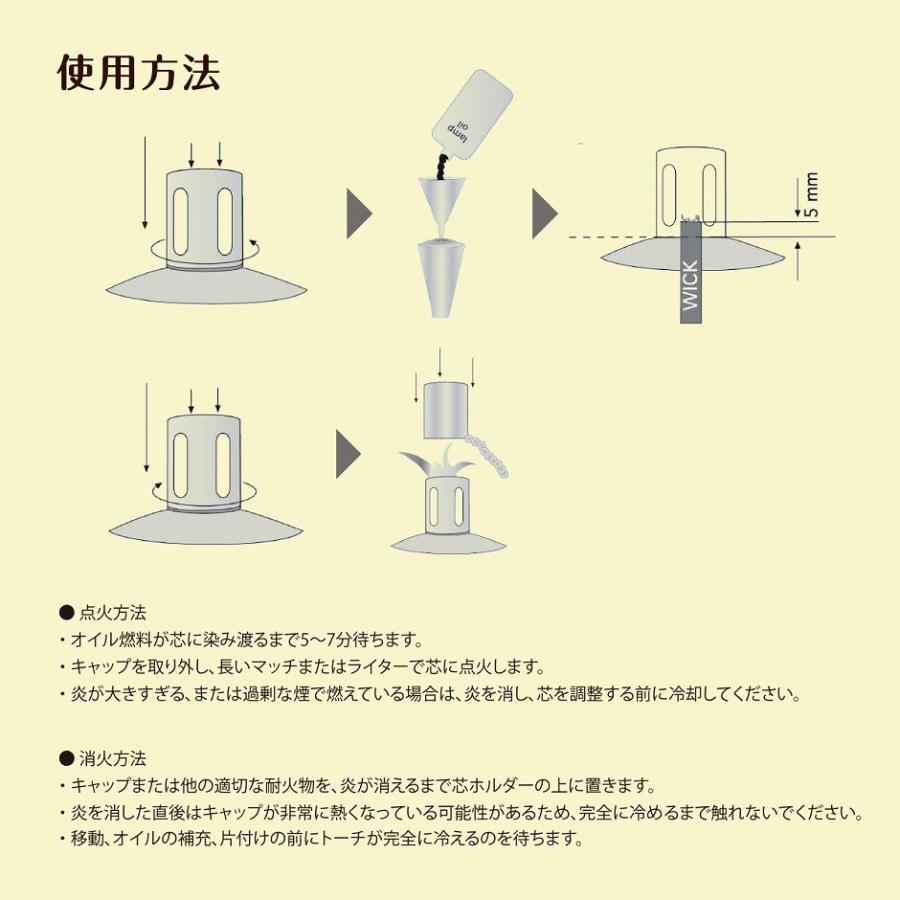 使用方法

lamp oil

5 mm

WICK

● 点火方法
・オイル燃料が芯に染み渡るまで5～7分待ちます。
・キャップを取り外し、長いマッチまたはライターで芯に点火します。
・炎が大きすぎる、または過剰な煙で燃えている場合は、炎を消し、芯を調整する前に冷却してください。

● 消火方法
・キャップまたは他の適切な耐火物を、炎が消えるまで芯ホルダーの上に置きます。
・炎を消した直後はキャップが非常に熱くなっている可能性があるため、完全に冷めるまで触れないでください。
・移動、オイルの補充、片付けの前にトーチが完全に冷えるのを待ちます。