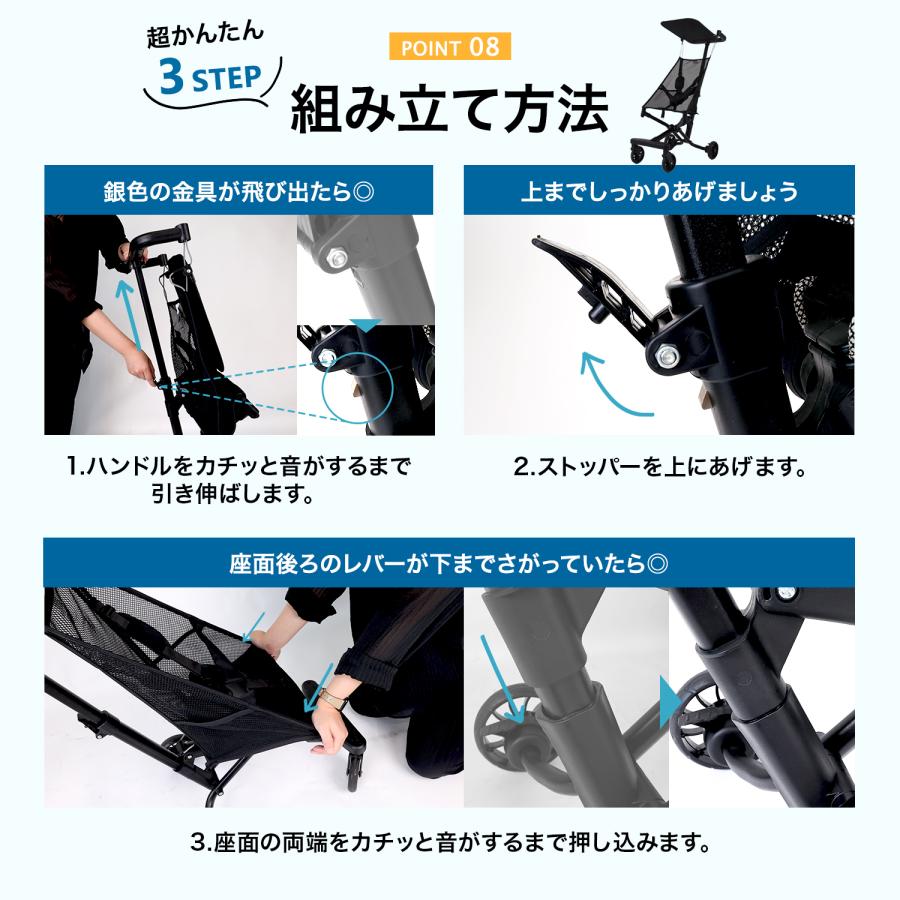 超かんたん
3 STEP
POINT 08
組み立て方法

銀色の金具が飛び出たら◎

1.ハンドルをカチッと音がするまで引き伸ばします。

上までしっかりあげましょう

2.ストッパーを上にあげます。

座面後ろのレバーが下までさがっていたら◎

3.座面の両端をカチッと音がするまで押し込みます。