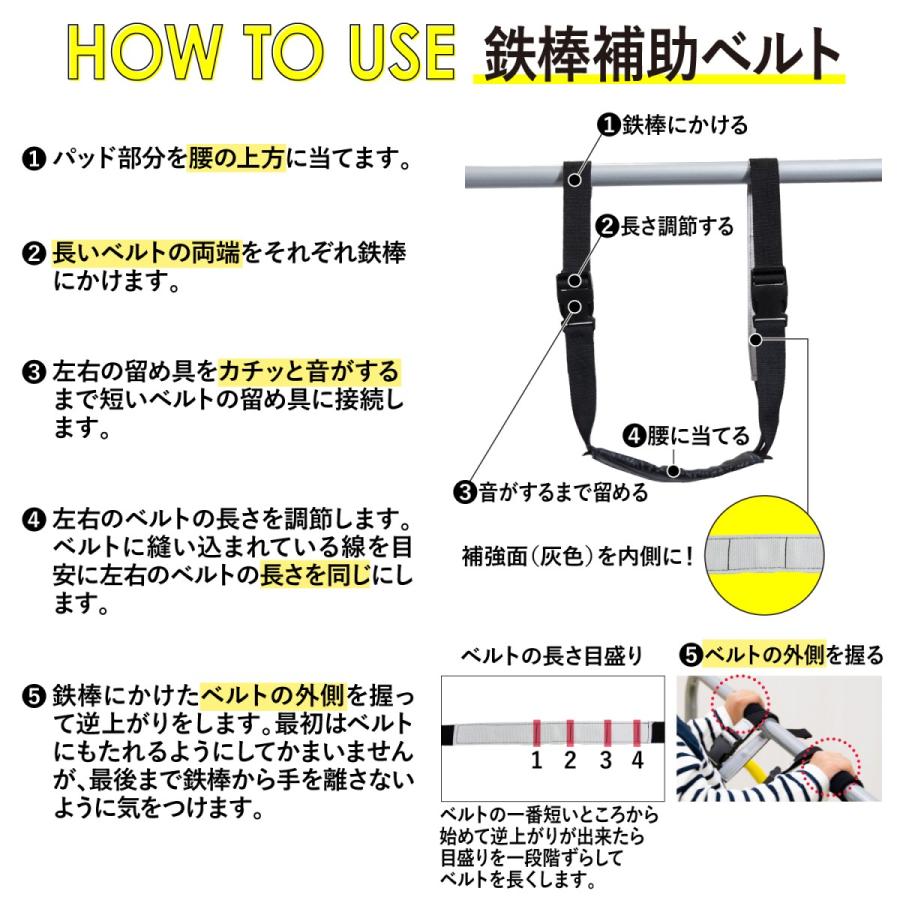 HOW TO USE 鉄棒補助ベルト

❶ パッド部分を腰の上方に当てます。

❷ 長いベルトの両端をそれぞれ鉄棒にかけます。

❸ 左右の留め具をカチッと音がするまで短いベルトの留め具に接続します。

❹ 左右のベルトの長さを調節します。ベルトに縫い込まれている線を目安に左右のベルトの長さを同じにします。

❺ 鉄棒にかけたベルトの外側を握って逆上がりをします。最初はベルトにもたれるようにしてかまいませんが、最後まで鉄棒から手を離さないように気をつけます。

❶鉄棒にかける
❷長さ調節する
❹腰に当てる
❸音がするまで留める
補強面（灰色）を内側に！

ベルトの長さ目盛り
1 2 3 4
ベルトの一番短いところから始めて逆上がりが出来たら目盛りを一段階ずらしてベルトを長くします。

❺ベルトの外側を握る