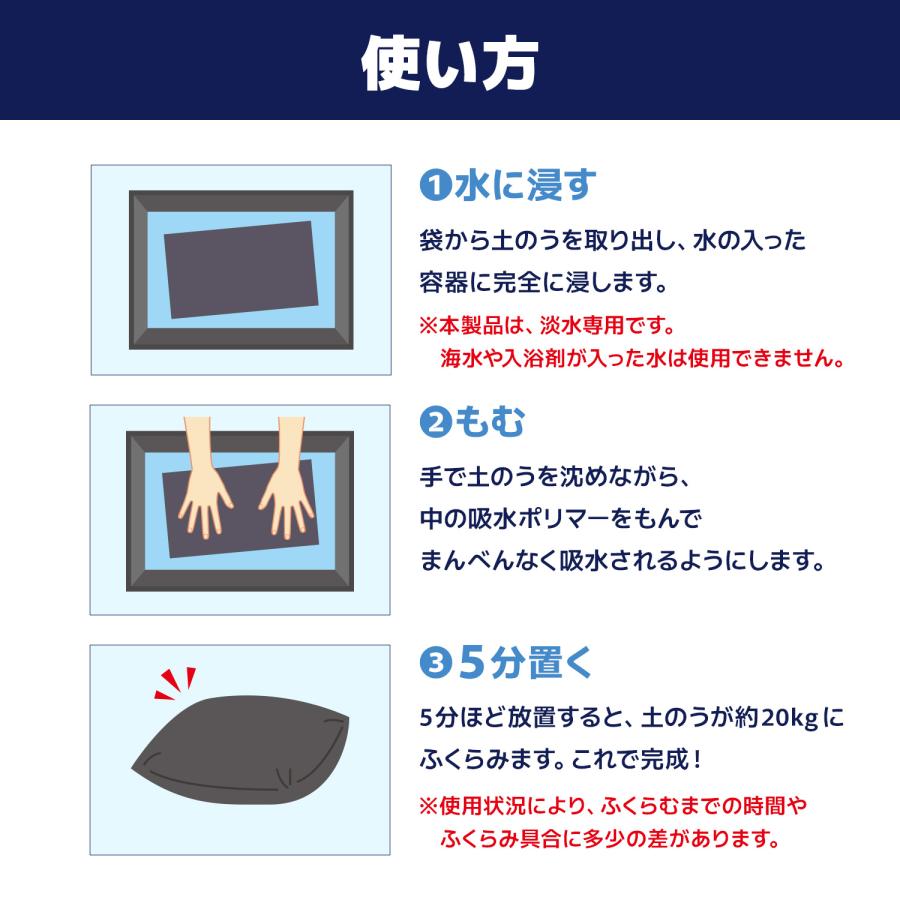 使い方

❶水に浸す

袋から土のうを取り出し、水の入った容器に完全に浸します。

※本製品は、淡水専用です。
海水や入浴剤が入った水は使用できません。

❷もむ

手で土のうを沈めながら、中の吸水ポリマーをもんでまんべんなく吸水されるようにします。

❸5分置く

5分ほど放置すると、土のうが約20kgにふくらみます。これで完成！

※使用状況により、ふくらむまでの時間やふくらみ具合に多少の差があります。