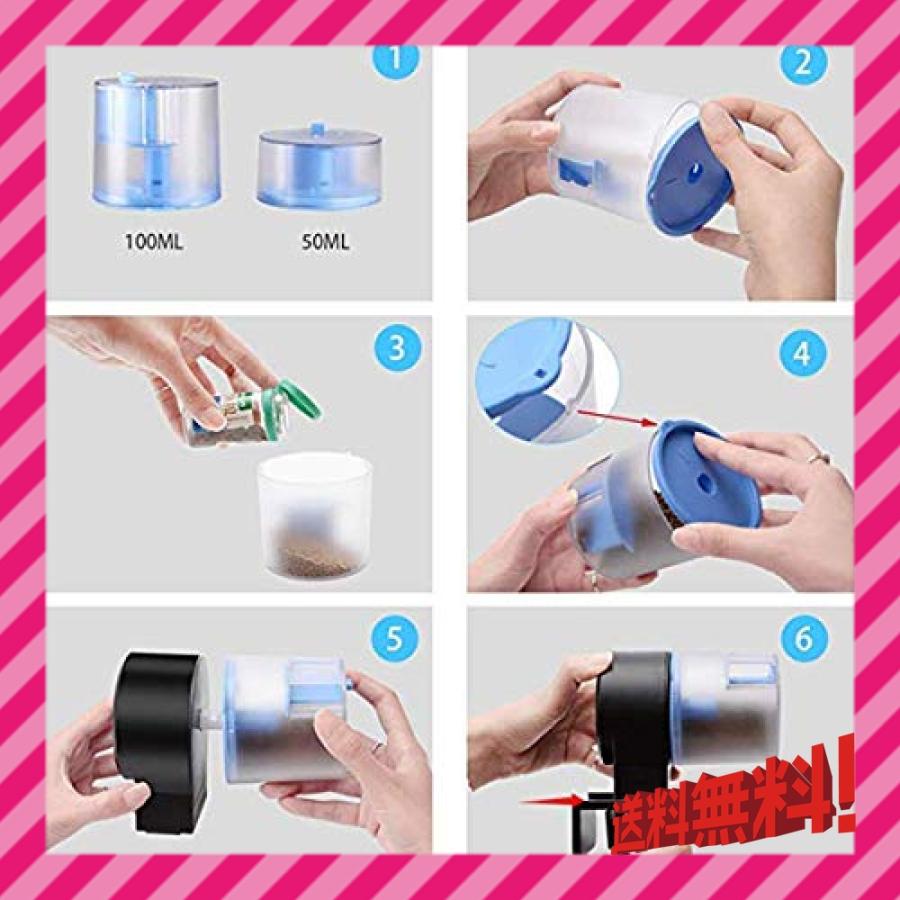 1
100ML
50ML
2
3
4
5
6
送料無料!