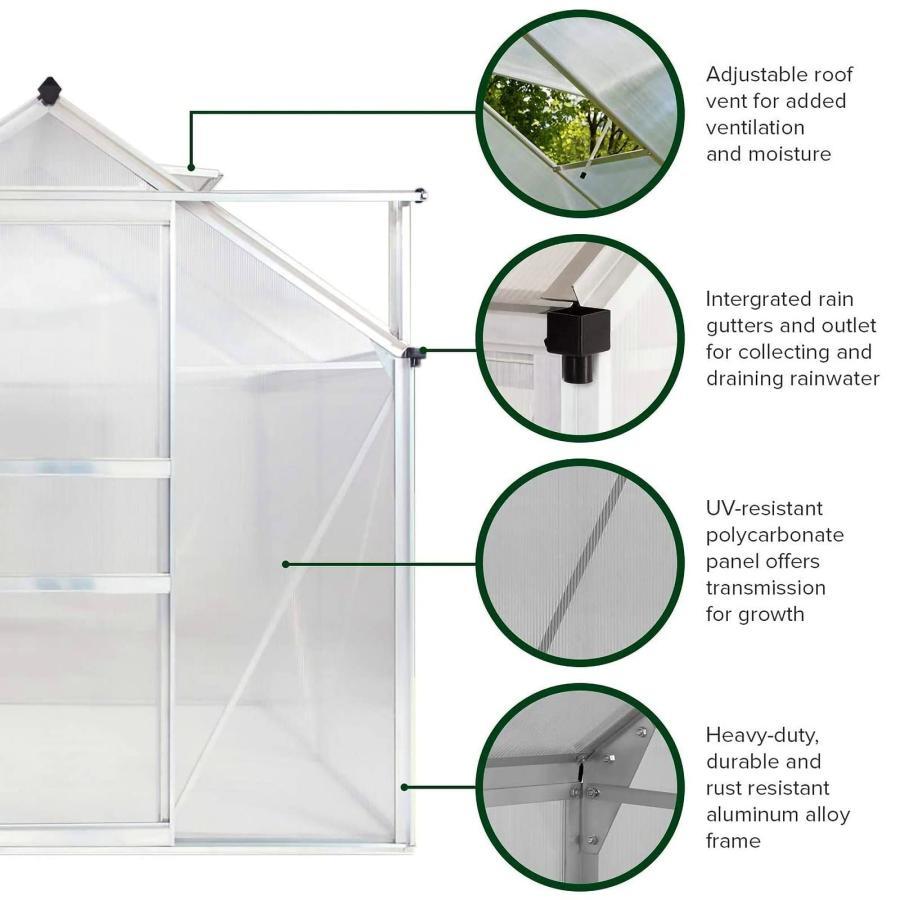 Adjustable roof vent for added ventilation and moisture

Intergrated rain gutters and outlet for collecting and draining rainwater

UV-resistant polycarbonate panel offers transmission for growth

Heavy-duty, durable and rust resistant aluminum alloy frame