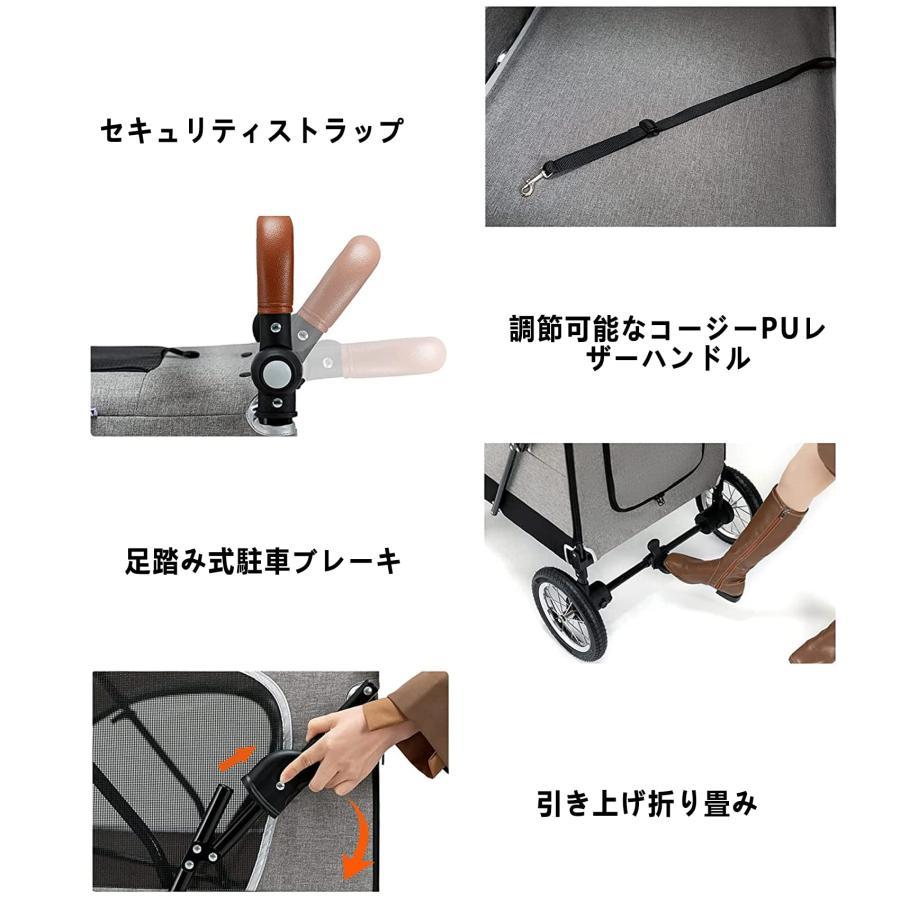 セキュリティストラップ

調節可能なコージーPUレザーハンドル

足踏み式駐車ブレーキ

引き上げ折り畳み