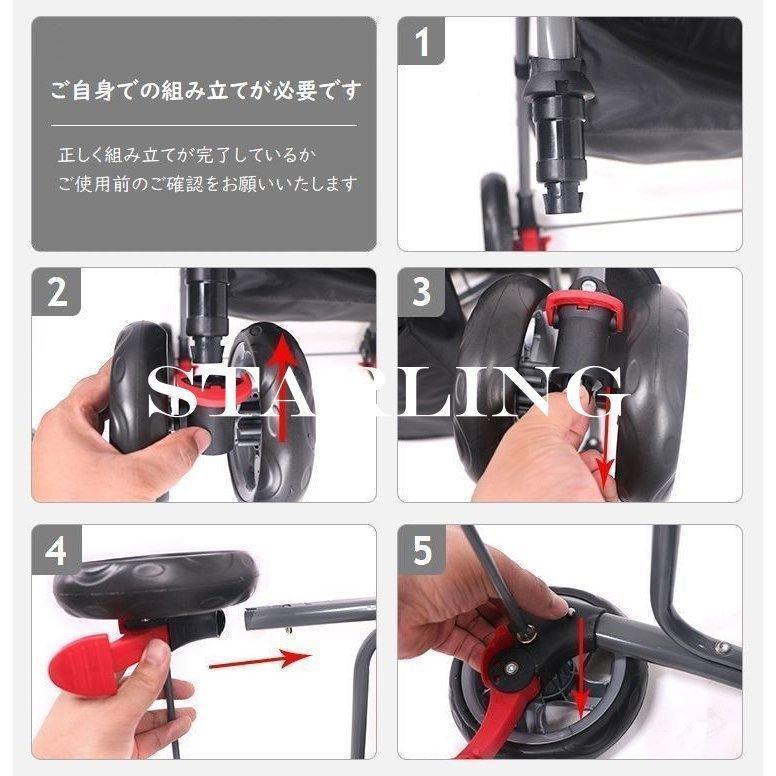 ご自身での組み立てが必要です

正しく組み立てが完了しているか
ご使用前のご確認をお願いいたします

1

2

3

STARLING

4

5