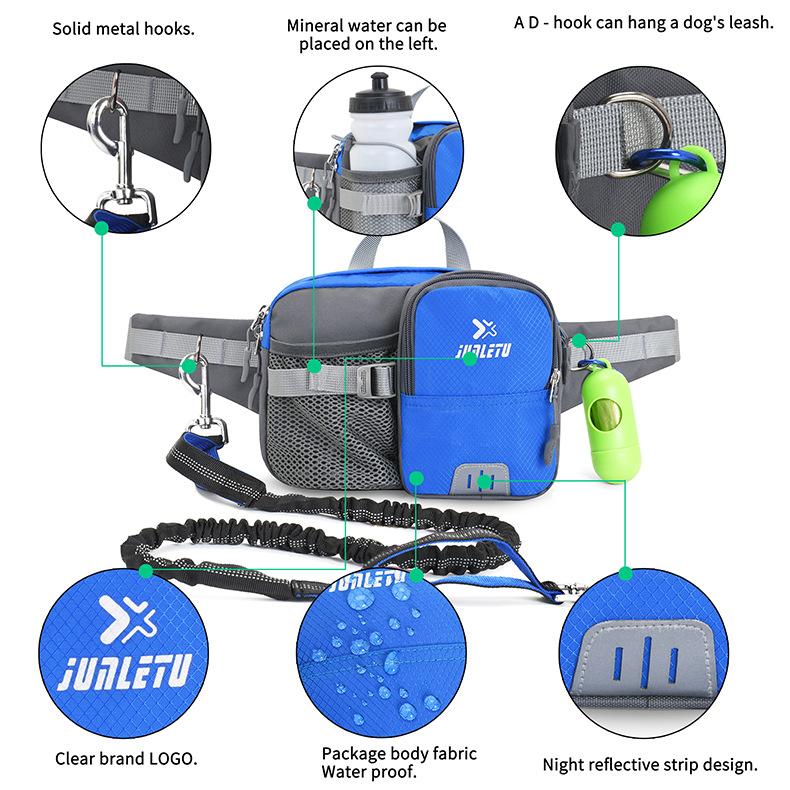 Solid metal hooks.

Mineral water can be placed on the left.

A D - hook can hang a dog's leash.

JUNLETU

JUNLETU

JUNLETU

Clear brand LOGO.

Package body fabric Water proof.

Night reflective strip design.