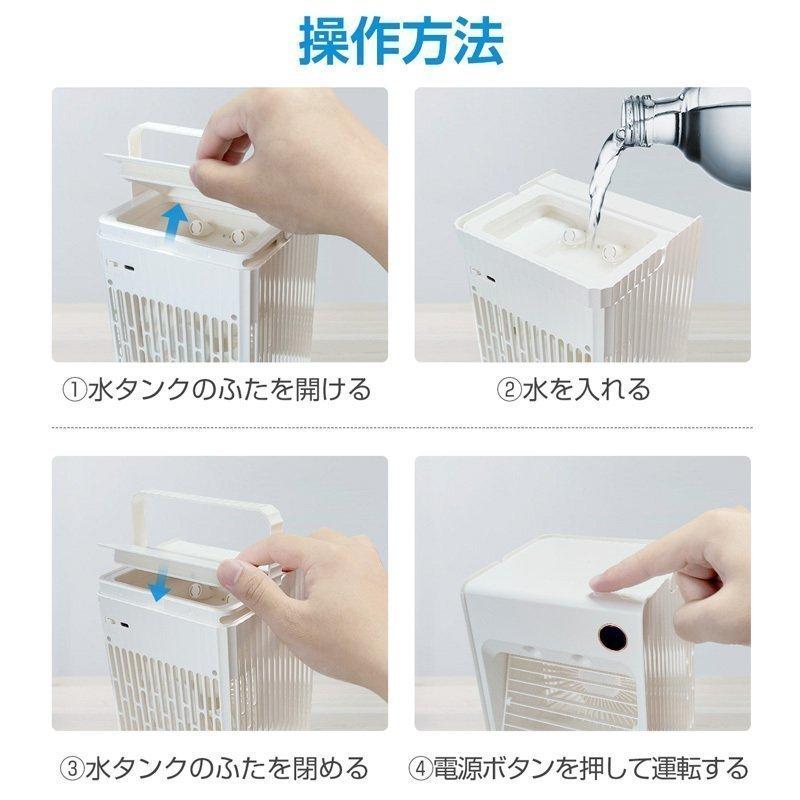 操作方法

①水タンクのふたを開ける

②水を入れる

③水タンクのふたを閉める

④電源ボタンを押して運転する