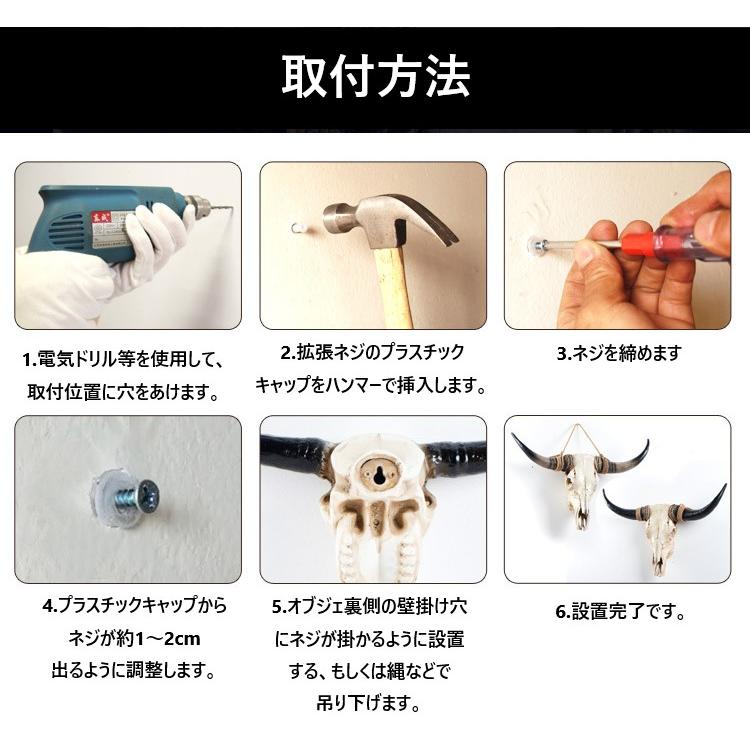 取付方法

1.電気ドリル等を使用して、取付位置に穴をあけます。

2.拡張ネジのプラスチックキャップをハンマーで挿入します。

3.ネジを締めます

4.プラスチックキャップからネジが約1～2cm出るように調整します。

5.オブジェ裏側の壁掛け穴にネジが掛かるように設置する、もしくは縄などで吊り下げます。

6.設置完了です。