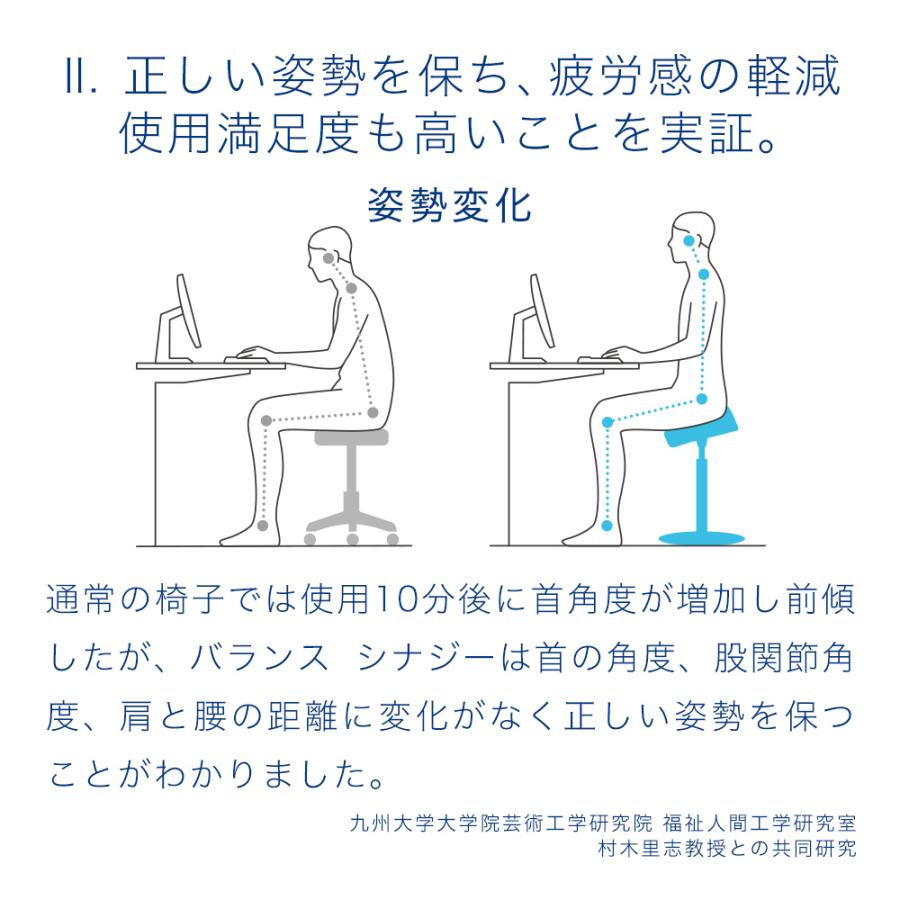 II. 正しい姿勢を保ち、疲労感の軽減
使用満足度も高いことを実証。

姿勢変化

通常の椅子では使用10分後に首角度が増加し前傾したが、バランス シナジーは首の角度、股関節角度、肩と腰の距離に変化がなく正しい姿勢を保つことがわかりました。

九州大学大学院芸術工学研究院 福祉人間工学研究室
村木里志教授との共同研究