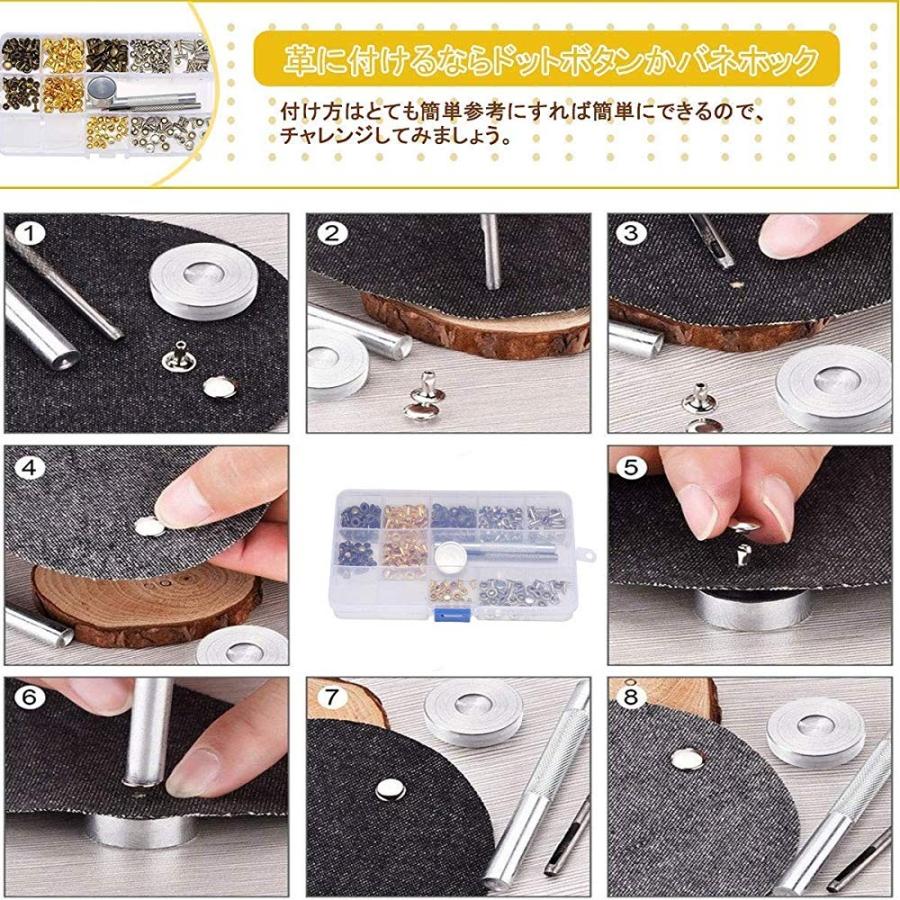 革に付けるならドットボタンかバネホック

付け方はとても簡単参考にすれば簡単にできるので、チャレンジしてみましょう。

1

2

3

4

5

6

7

8