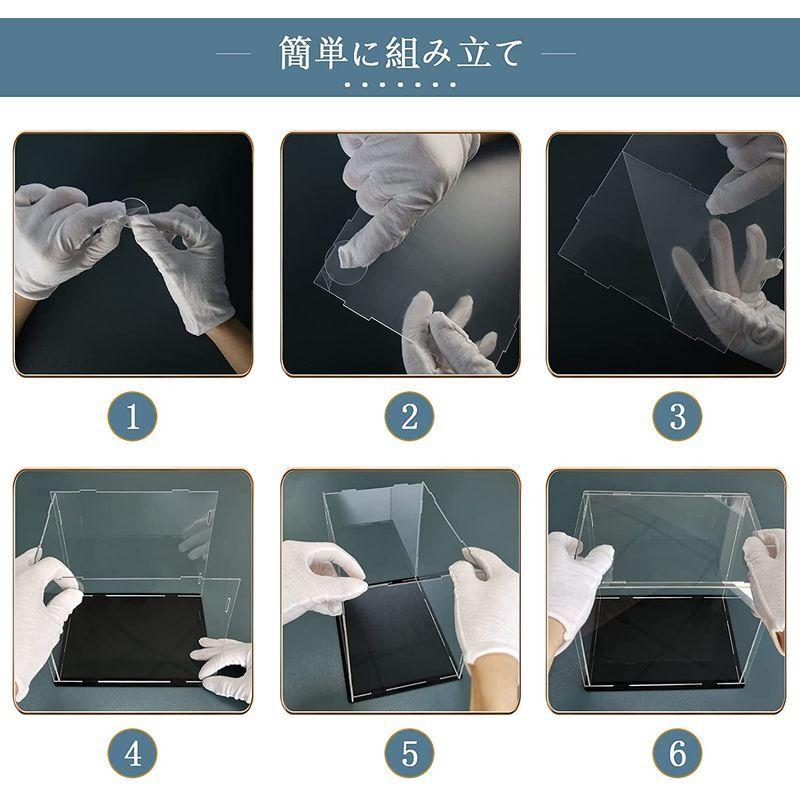 簡単に組み立て

1

2

3

4

5

6