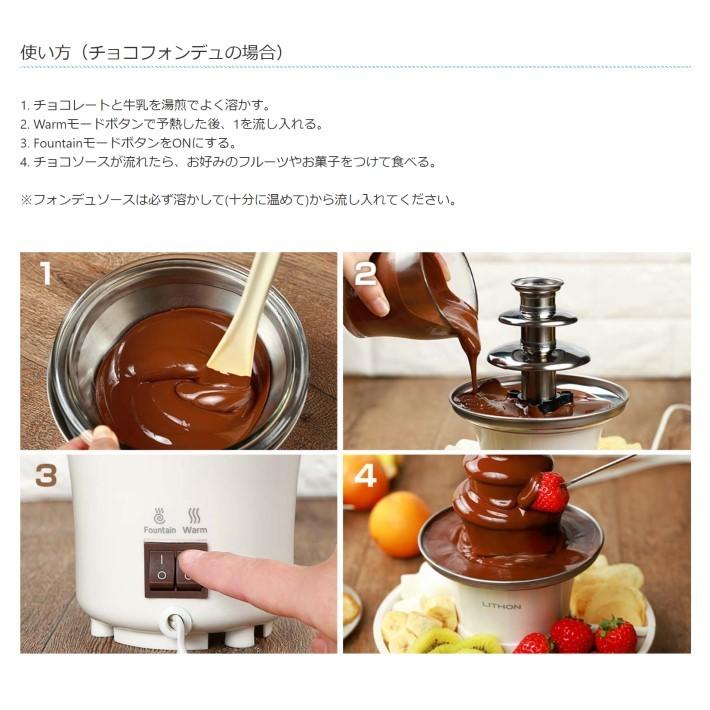 使い方（チョコフォンデュの場合）

1. チョコレートと牛乳を湯煎でよく溶かす。
2. Warmモードボタンで予熱した後、1を流し入れる。
3. FountainモードボタンをONにする。
4. チョコソースが流れたら、お好みのフルーツやお菓子をつけて食べる。

※フォンデュソースは必ず溶かして(十分に温めて)から流し入れてください。

1

2

3

Fountain Warm

4

LITHON