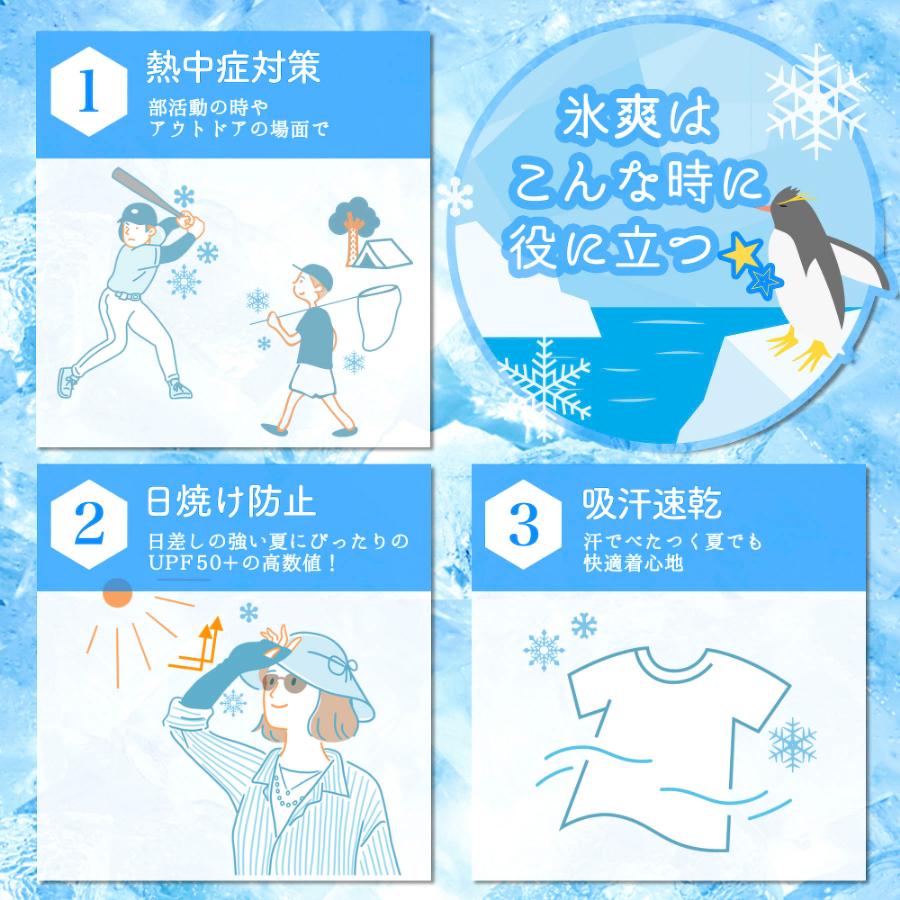 1
熱中症対策
部活動の時や
アウトドアの場面で

氷爽は
こんな時に
役に立つ

2
日焼け防止
日差しの強い夏にぴったりの
UPF50+の高数値！

3
吸汗速乾
汗でべたつく夏でも
快適着心地