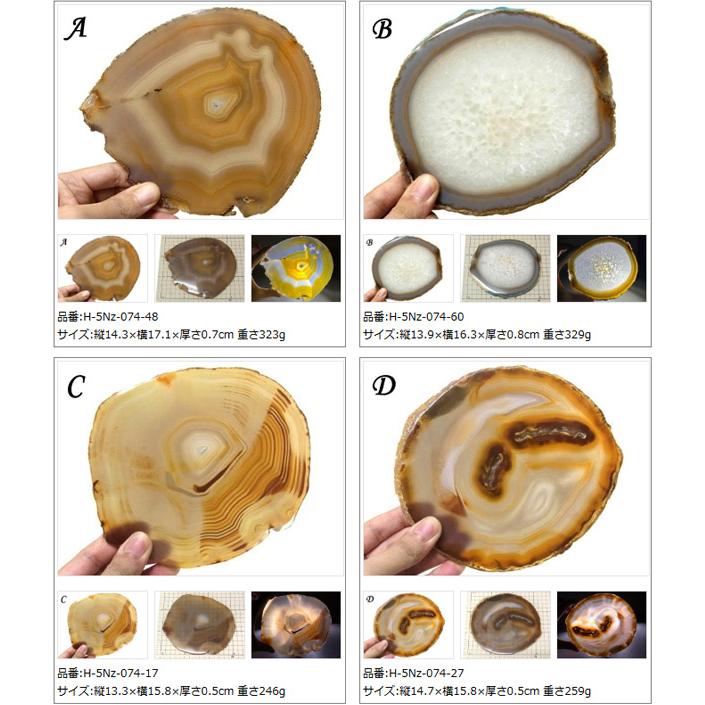 A

A

品番:H-5Nz-074-48
サイズ:縦14.3×横17.1×厚さ0.7cm 重さ323g

B

B

品番:H-5Nz-074-60
サイズ:縦13.9×横16.3×厚さ0.8cm 重さ329g

C

C

品番:H-5Nz-074-17
サイズ:縦13.3×横15.8×厚さ0.5cm 重さ246g

D

D

品番:H-5Nz-074-27
サイズ:縦14.7×横15.8×厚さ0.5cm 重さ259g