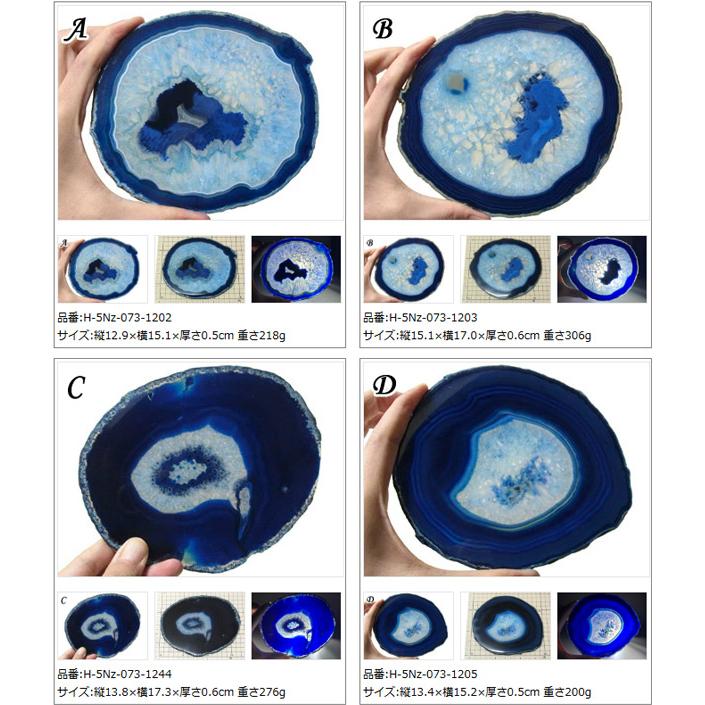 A

A

品番:H-5Nz-073-1202
サイズ:縦12.9×横15.1×厚さ0.5cm 重さ218g

B

B

品番:H-5Nz-073-1203
サイズ:縦15.1×横17.0×厚さ0.6cm 重さ306g

C

C

品番:H-5Nz-073-1244
サイズ:縦13.8×横17.3×厚さ0.6cm 重さ276g

D

D

品番:H-5Nz-073-1205
サイズ:縦13.4×横15.2×厚さ0.5cm 重さ200g