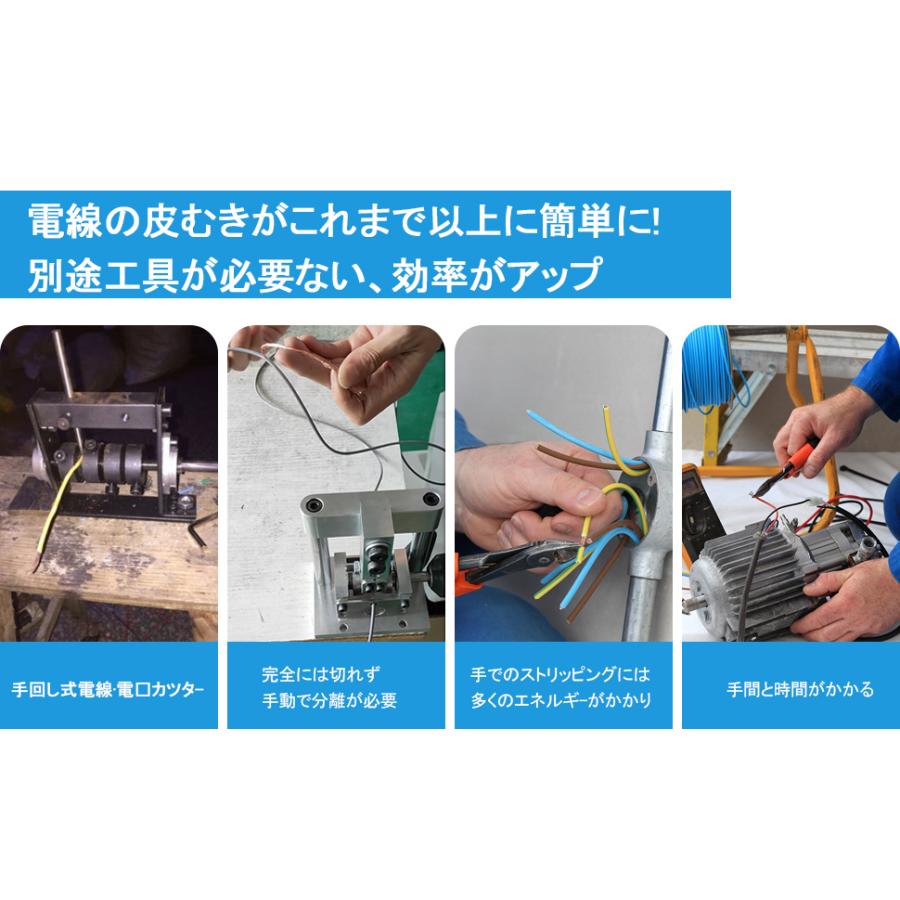 電線の皮むきがこれまで以上に簡単に!
別途工具が必要ない、効率がアップ

手回し式電線·電口カツター

完全には切れず
手動で分離が必要

手でのストリッピングには
多くのエネルギーがかかり

手間と時間がかかる