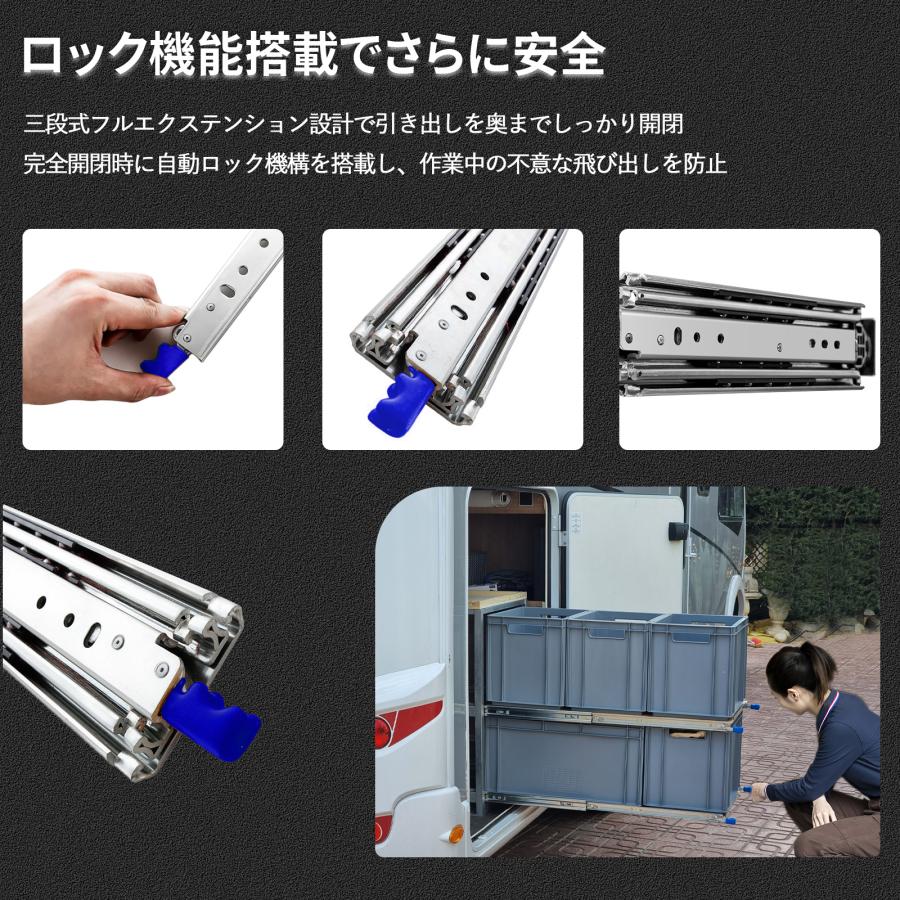 ロック機能搭載でさらに安全

三段式フルエクステンション設計で引き出しを奥までしっかり開閉
完全開閉時に自動ロック機構を搭載し、作業中の不意な飛び出しを防止