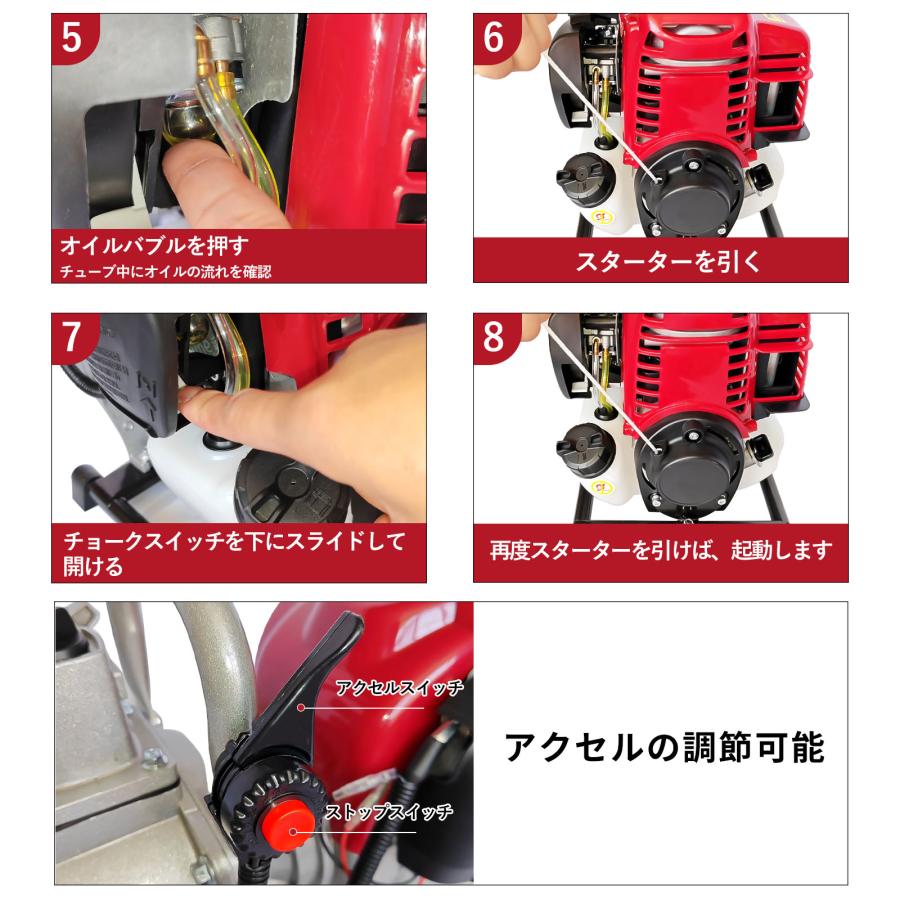 5

オイルバブルを押す
チューブ中にオイルの流れを確認

6

スターターを引く

7

チョークスイッチを下にスライドして開ける

8

再度スターターを引けば、起動します

アクセルスイッチ

ストップスイッチ

アクセルの調節可能