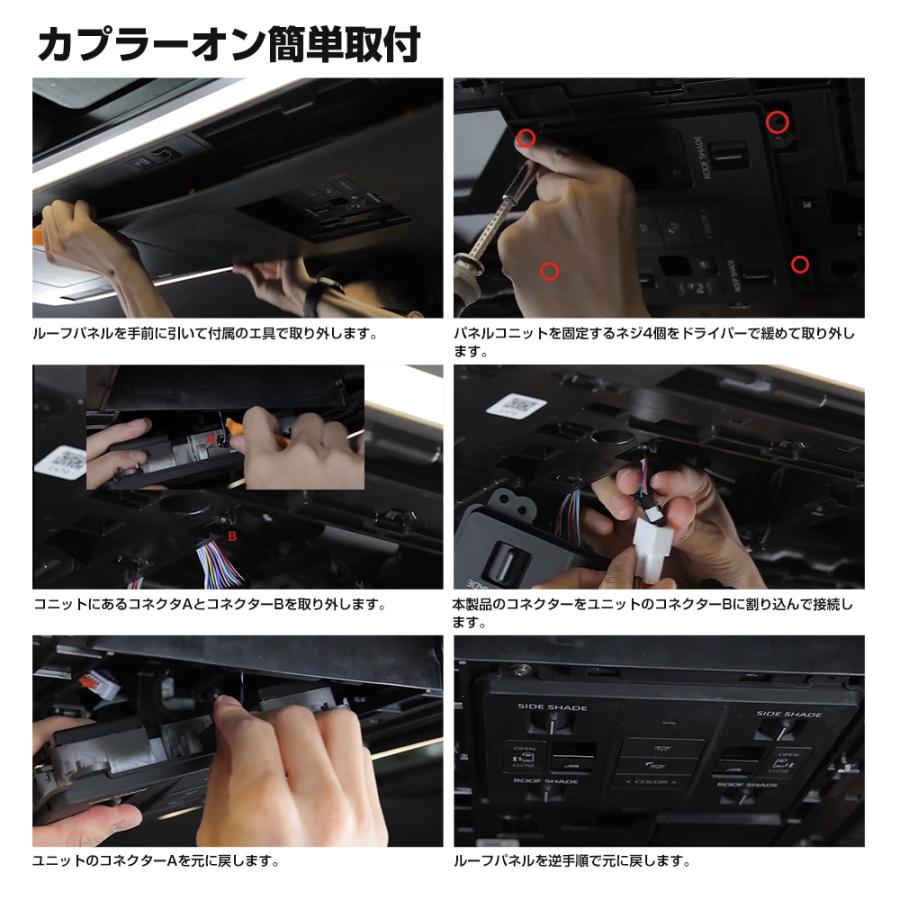 カプラーオン簡単取付

ROOF SHADE

ルーフパネルを手前に引いて付属の工具で取り外します。

パネルコニットを固定するネジ4個をドライバーで緩めて取り外します。

A

B

コニットにあるコネクタAとコネクターBを取り外します。

本製品のコネクターをユニットのコネクターBに割り込んで接続します。

ユニットのコネクターAを元に戻します。

SIDE SHADE

OPEN

CLOSE

ROOF SHADE

< COLOR >

SIDE SHADE

OPEN

CLOSE

ROOF SHADE

ルーフパネルを逆手順で元に戻します。