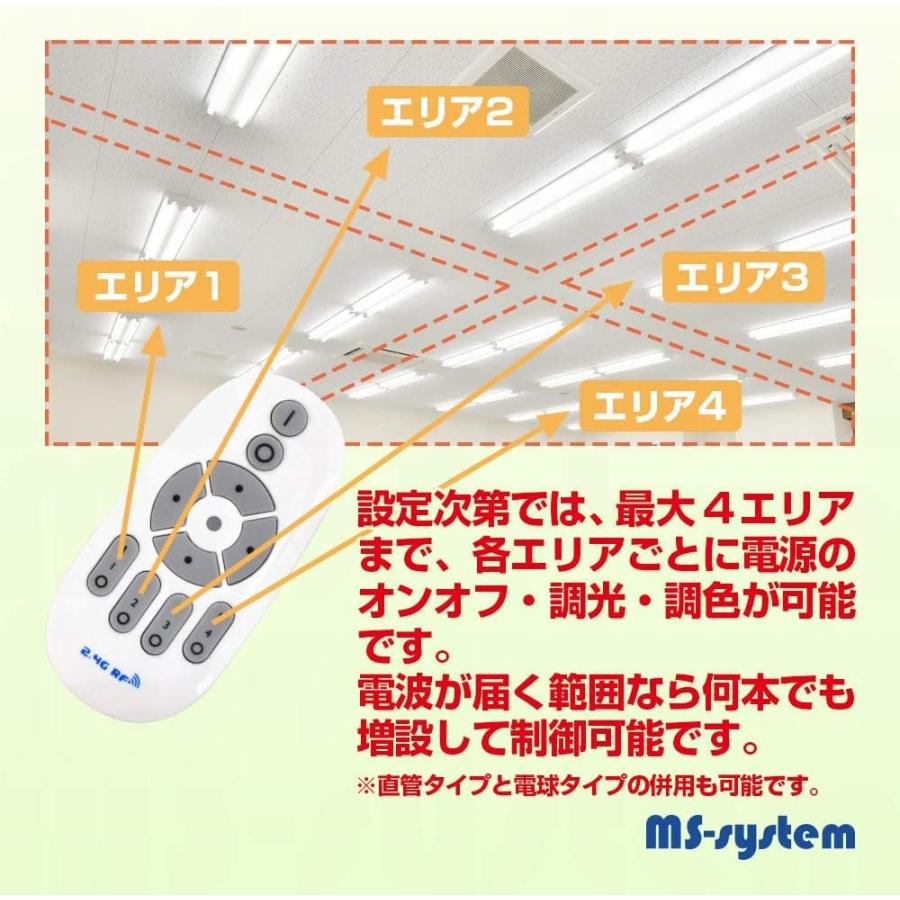 エリア2

エリア1

エリア3

エリア4

2.4G RF

設定次第では、最大４エリアまで、各エリアごとに電源のオンオフ・調光・調色が可能です。
電波が届く範囲なら何本でも増設して制御可能です。

※直管タイプと電球タイプの併用も可能です。

MS-system