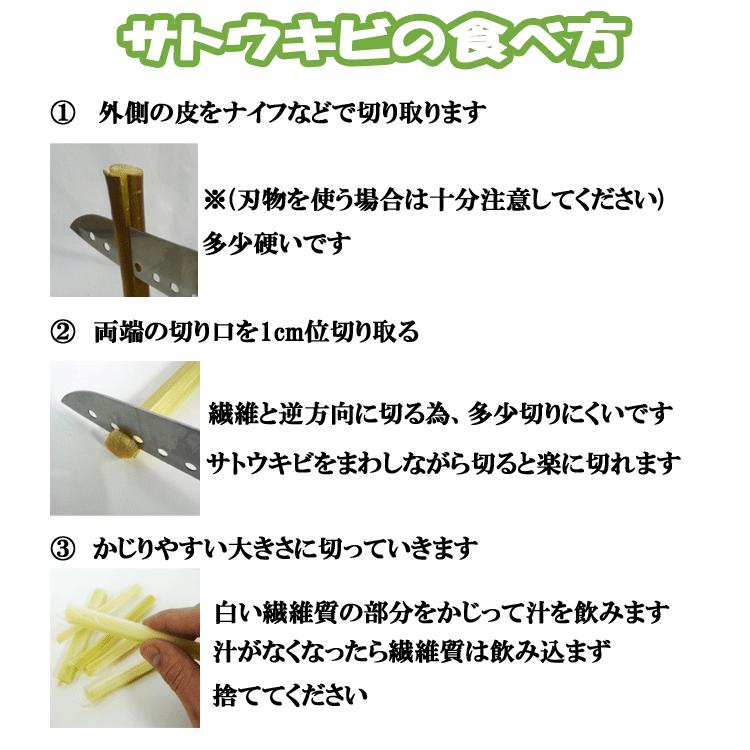 サトウキビの食べ方

① 外側の皮をナイフなどで切り取ります

※(刃物を使う場合は十分注意してください)
多少硬いです

② 両端の切り口を1cm位切り取る

繊維と逆方向に切る為、多少切りにくいです
サトウキビをまわしながら切ると楽に切れます

③ かじりやすい大きさに切っていきます

白い繊維質の部分をかじって汁を飲みます
汁がなくなったら繊維質は飲み込まず
捨ててください