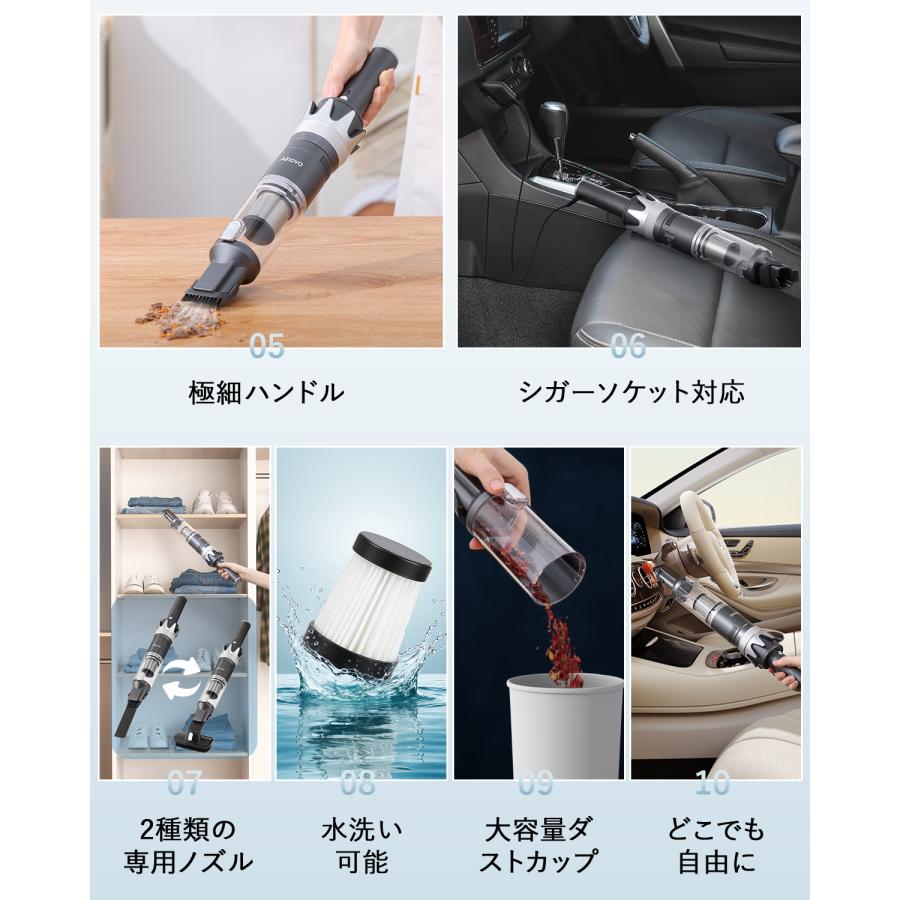 05

極細ハンドル

06

シガーソケット対応

07

2種類の専用ノズル

08

水洗い可能

09

大容量ダストカップ

10

どこでも自由に