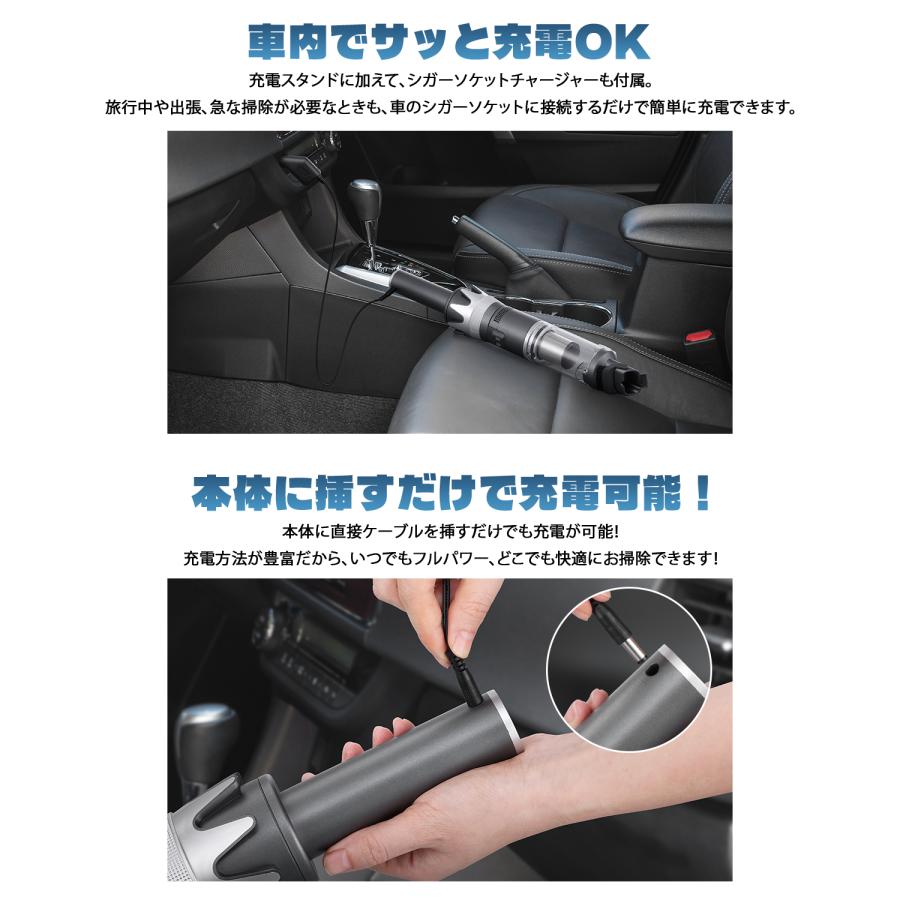 車内でサッと充電OK

充電スタンドに加えて、シガーソケットチャージャーも付属。
旅行中や出張、急な掃除が必要なときも、車のシガーソケットに接続するだけで簡単に充電できます。

本体に挿すだけで充電可能！

本体に直接ケーブルを挿すだけでも充電が可能!
充電方法が豊富だから、いつでもフルパワー、どこでも快適にお掃除できます!