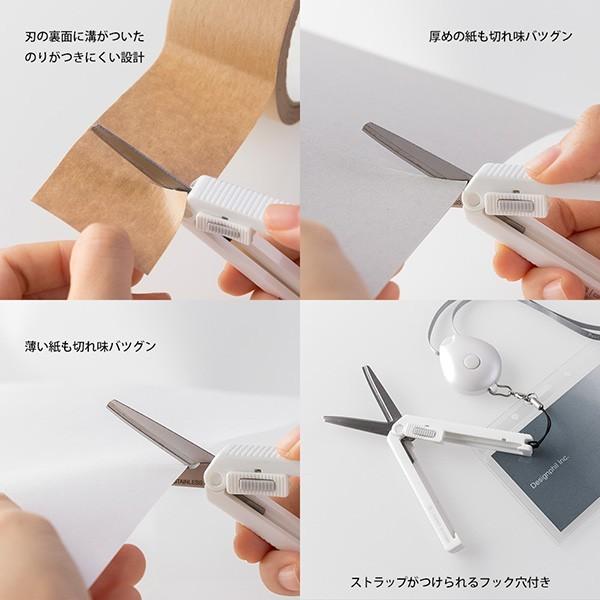 刃の裏面に溝がついた
のりがつきにくい設計

厚めの紙も切れ味バツグン

薄い紙も切れ味バツグン

STAINLESS

Designphil Inc.

ストラップがつけられるフック穴付き