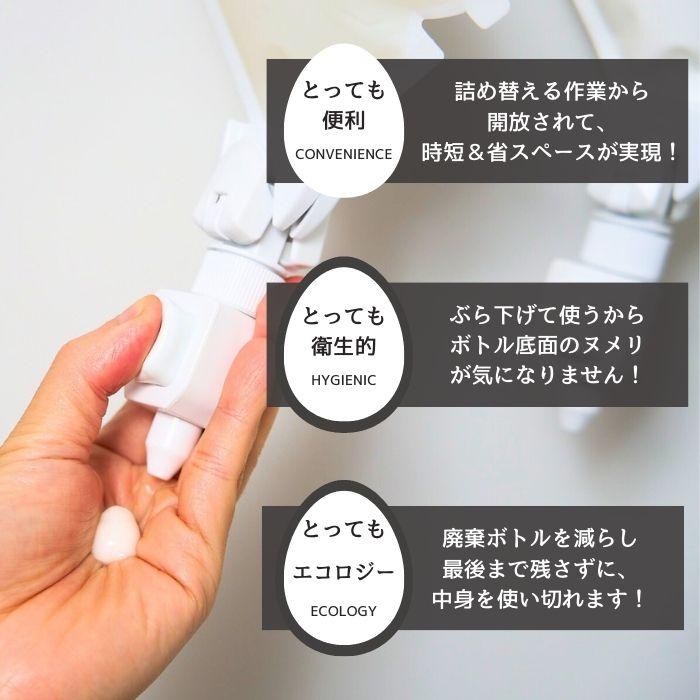 とっても
便利
CONVENIENCE

詰め替える作業から
開放されて、
時短＆省スペースが実現！

とっても
衛生的
HYGIENIC

ぶら下げて使うから
ボトル底面のヌメリ
が気になりません！

とっても
エコロジー
ECOLOGY

廃棄ボトルを減らし
最後まで残さずに、
中身を使い切れます！