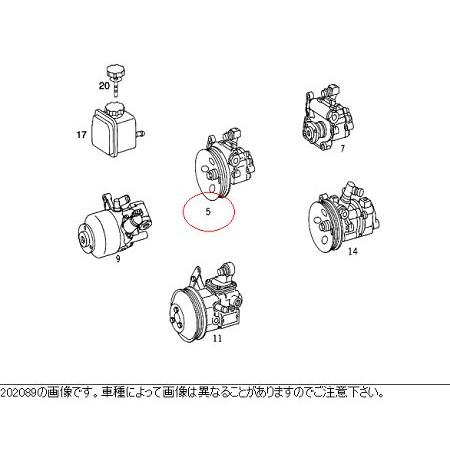 20
17
7
5
9
14
11
202089の画像です。車種によって画像は異なることがありますのでご注意下さい。