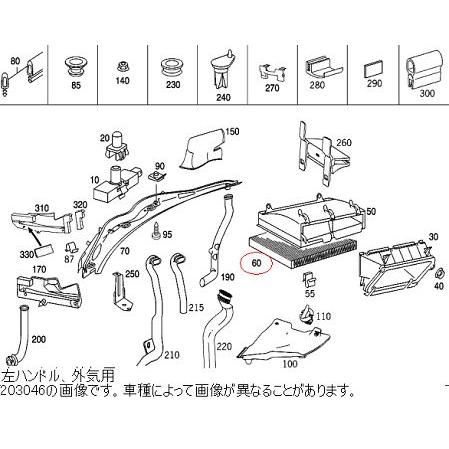 80
85
140
230
240
270
280
290
300
20
150
260
10
90
310
320
50
95
30
330
87
70
60
170
250
190
40
55
215
110
200
210
220
100
左ハンドル、外気用
203046の画像です。車種によって画像が異なることがあります。