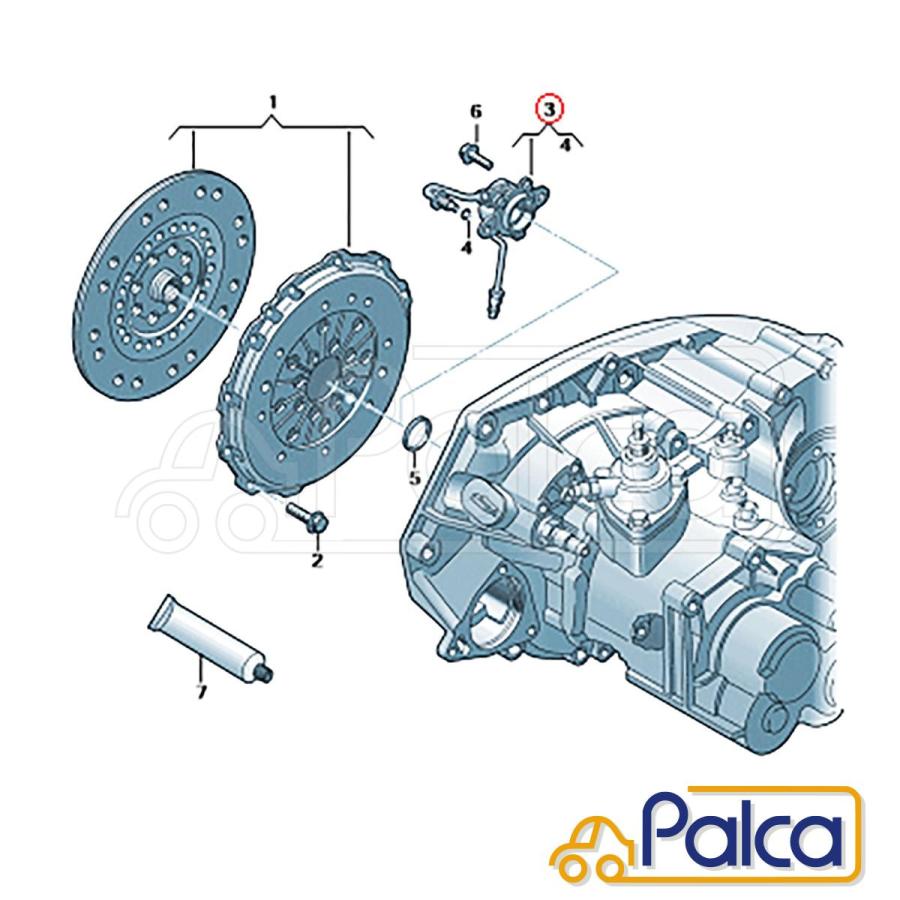 1
6
3
4
4
5
2
7
Palca