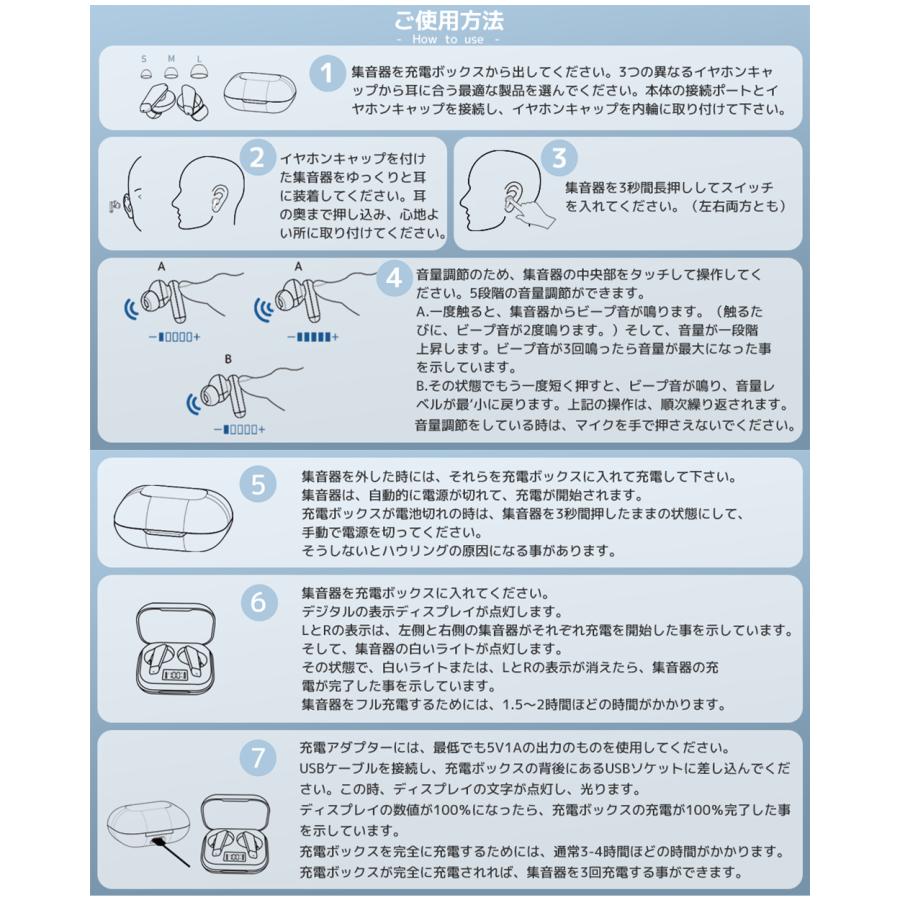 ご使用方法
- How to use -

S M L

1 集音器を充電ボックスから出してください。3つの異なるイヤホンキャップから耳に合う最適な製品を選んでください。本体の接続ポートとイヤホンキャップを接続し、イヤホンキャップを内輪に取り付けて下さい。

2 イヤホンキャップを付けた集音器をゆっくりと耳に装着してください。耳の奥まで押し込み、心地よい所に取り付けてください。

3 集音器を3秒間長押ししてスイッチを入れてください。（左右両方とも）

A A B

4 音量調節のため、集音器の中央部をタッチして操作してください。5段階の音量調節ができます。
A.一度触ると、集音器からビープ音が鳴ります。（触るたびに、ビープ音が2度鳴ります。）そして、音量が一段階上昇します。ビープ音が3回鳴ったら音量が最大になった事を示しています。
B.その状態でもう一度軽く押すと、ビープ音が鳴り、音量レベルが最'小に戻ります。上記の操作は、順次繰り返されます。
音量調節をしている時は、マイクを手で押さえないでください。

5 集音器を外した時には、それらを充電ボックスに入れて充電して下さい。
集音器は、自動的に電源が切れて、充電が開始されます。
充電ボックスが電池切れの時は、集音器を3秒間押したままの状態にして、手動で電源を切ってください。
そうしないとハウリングの原因になる事があります。

6 集音器を充電ボックスに入れてください。
デジタルの表示ディスプレイが点灯します。
LとRの表示は、左側と右側の集音器がそれぞれ充電を開始した事を示しています。
そして、集音器の白いライトが点灯します。
その状態で、白いライトまたは、LとRの表示が消えたら、集音器の充電が完了した事を示しています。
集音器をフル充電するためには、1.5～2時間ほどの時間がかかります。

7 充電アダプターには、最低でも5V1Aの出力のものを使用してください。
USBケーブルを接続し、充電ボックスの背後にあるUSBソケットに差し込んでください。この時、ディスプレイの文字が点灯し、光ります。
ディスプレイの数値が100%になったら、充電ボックスの充電が100%完了した事を示しています。
充電ボックスを完全に充電するためには、通常3-4時間ほどの時間がかかります。
充電ボックスが完全に充電されれば、集音器を3回充電する事ができます。