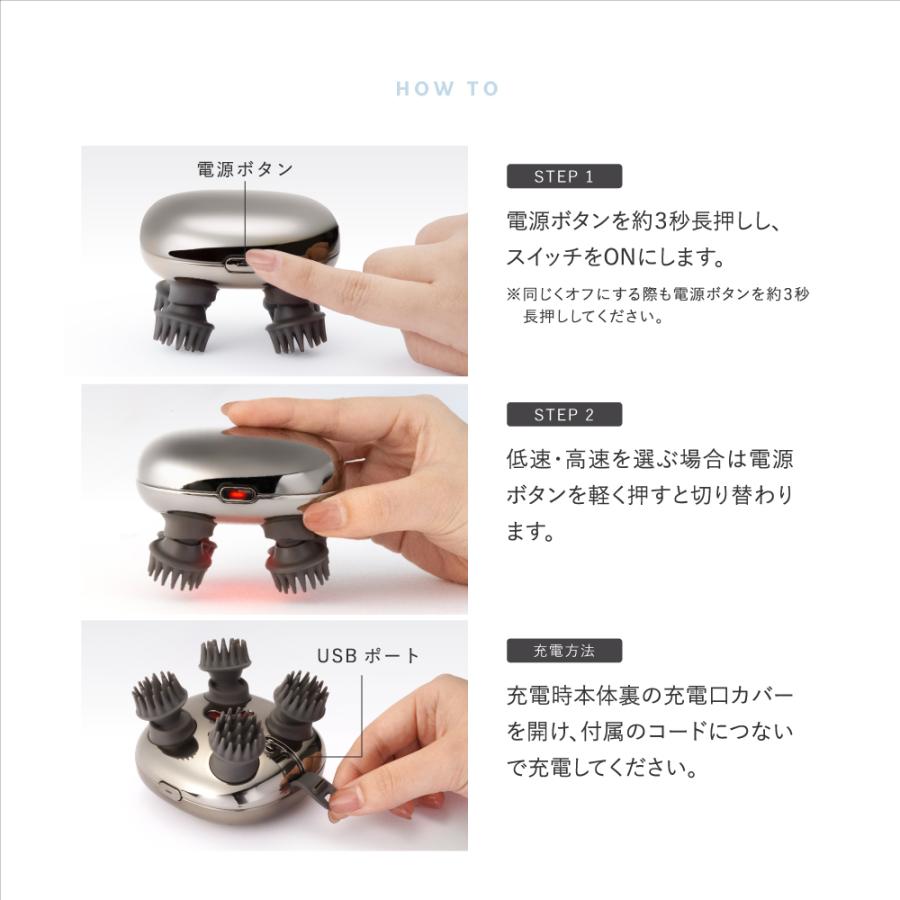 HOW TO

電源ボタン

STEP 1

電源ボタンを約3秒長押しし、スイッチをONにします。

※同じくオフにする際も電源ボタンを約3秒長押ししてください。

STEP 2

低速・高速を選ぶ場合は電源ボタンを軽く押すと切り替わります。

USB ポート

充電方法

充電時本体裏の充電口カバーを開け、付属のコードにつないで充電してください。