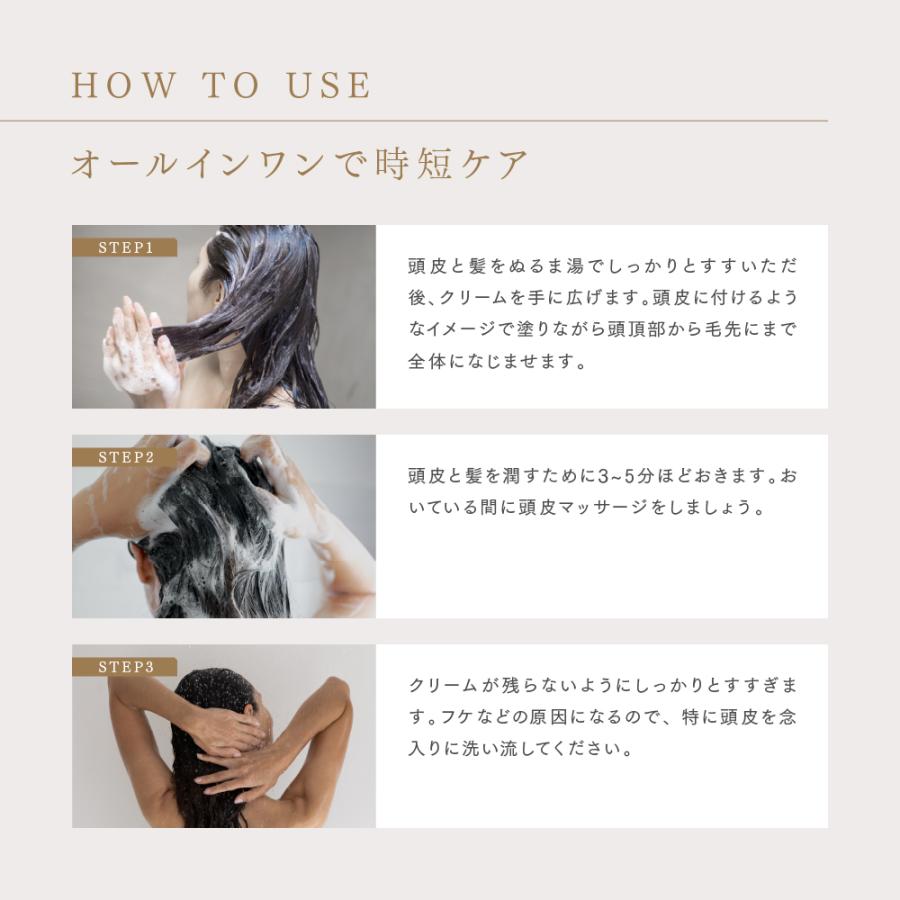 HOW TO USE

オールインワンで時短ケア

STEP1

頭皮と髪をぬるま湯でしっかりとすすいただ後、クリームを手に広げます。頭皮に付けるようなイメージで塗りながら頭頂部から毛先にまで全体になじませます。

STEP2

頭皮と髪を潤すために3~5分ほどおきます。おいている間に頭皮マッサージをしましょう。

STEP3

クリームが残らないようにしっかりとすすぎます。フケなどの原因になるので、特に頭皮を念入りに洗い流してください。