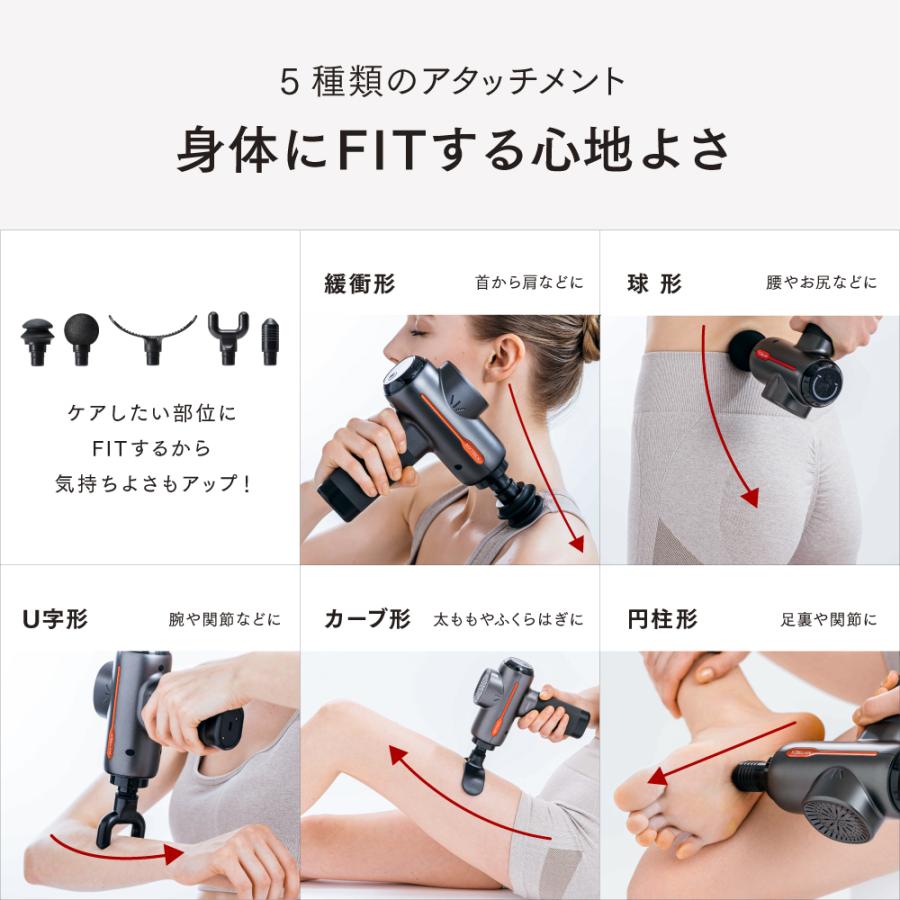 5 種類のアタッチメント

身体にFITする心地よさ

ケアしたい部位に
FITするから
気持ちよさもアップ！

緩衝形 首から肩などに

球 形 腰やお尻などに

U字形 腕や関節などに

カーブ形 太ももやふくらはぎに

円柱形 足裏や関節に