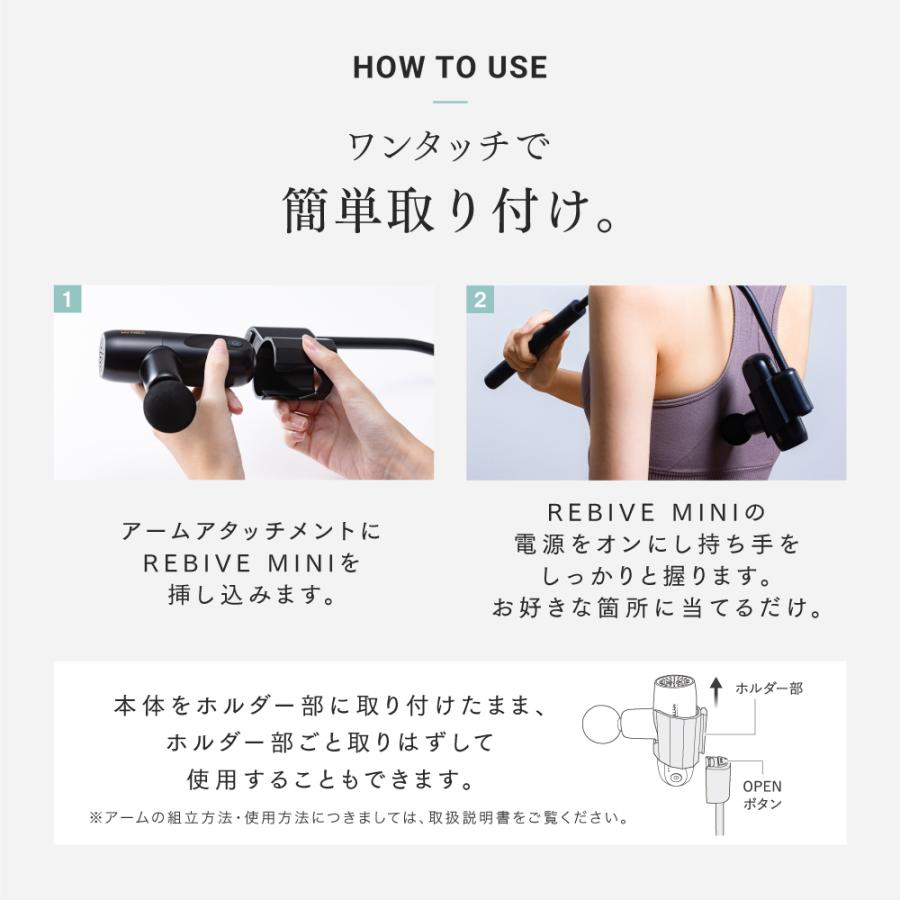 HOW TO USE

ワンタッチで
簡単取り付け。

1

アームアタッチメントに
REBIVE MINIを
挿し込みます。

2

REBIVE MINIの
電源をオンにし持ち手を
しっかりと握ります。
お好きな箇所に当てるだけ。

本体をホルダー部に取り付けたまま、
ホルダー部ごと取りはずして
使用することもできます。

※アームの組立方法・使用方法につきましては、取扱説明書をご覧ください。

ホルダー部

OPEN
ボタン