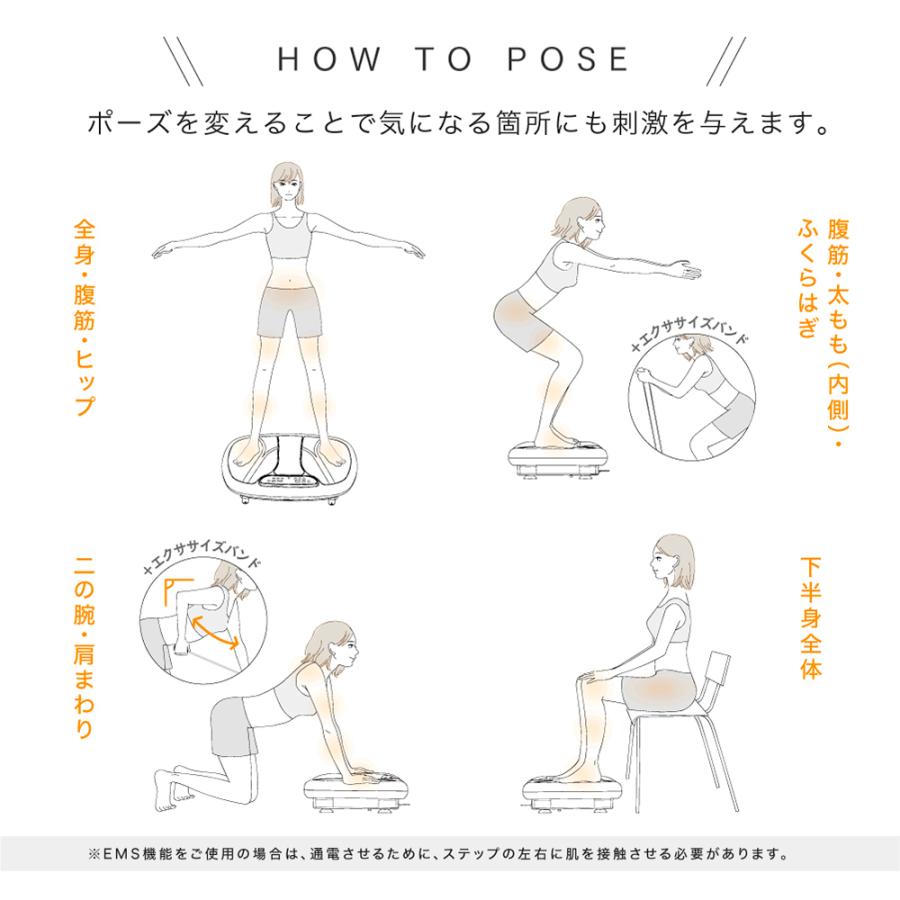 HOW TO POSE

ポーズを変えることで気になる箇所にも刺激を与えます。

全身・腹筋・ヒップ

腹筋・太もも(内側)・ふくらはぎ

+エクササイズバンド

二の腕・肩まわり

+エクササイズバンド

下半身全体

※EMS機能をご使用の場合は、通電させるために、ステップの左右に肌を接触させる必要があります。