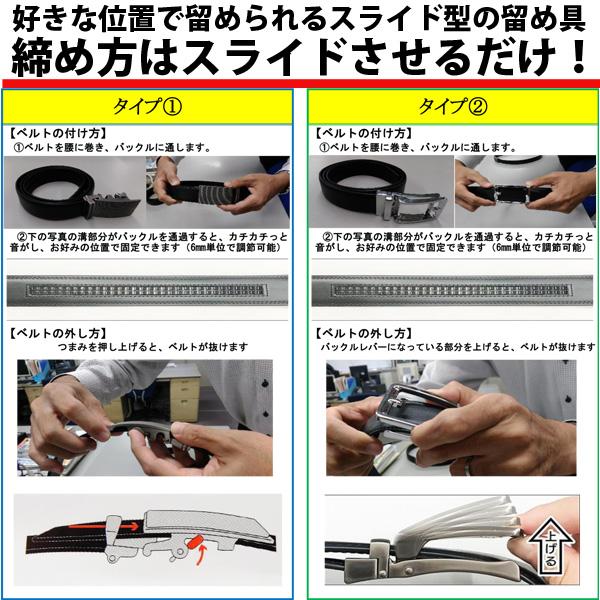 好きな位置で留められるスライド型の留め具
締め方はスライドさせるだけ！

タイプ①

【ベルトの付け方】
①ベルトを腰に巻き、バックルに通します。

②下の写真の溝部分がバックルを通過すると、カチカチっと音がし、お好みの位置で固定できます（6mm単位で調節可能）

【ベルトの外し方】
つまみを押し上げると、ベルトが抜けます

タイプ②

【ベルトの付け方】
①ベルトを腰に巻き、バックルに通します。

②下の写真の溝部分がバックルを通過すると、カチカチっと音がし、お好みの位置で固定できます（6mm単位で調節可能）

【ベルトの外し方】
バックルレバーになっている部分を上げると、ベルトが抜けます

上げる