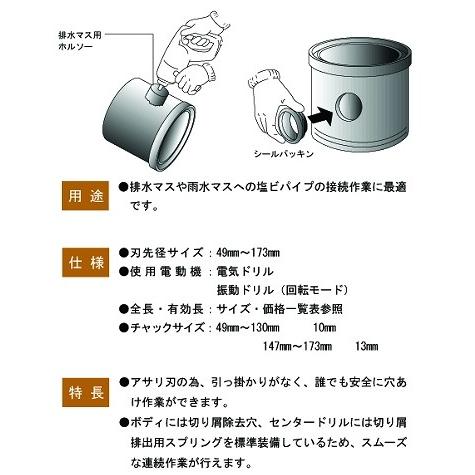 排水マス用
ホルソー

シールパッキン

用途

●排水マスや雨水マスへの塩ビパイプの接続作業に最適です。

仕様

●刃先径サイズ：49㎜～173㎜
●使用電動機：電気ドリル
振動ドリル（回転モード）
●全長・有効長：サイズ・価格一覧表参照
●チャックサイズ：49㎜～130㎜　10㎜
147㎜～173㎜　13㎜

特長

●アサリ刃の為、引っ掛かりがなく、誰でも安全に穴あけ作業ができます。
●ボディには切り屑除去穴、センタードリルには切り屑排出用スプリングを標準装備しているため、スムーズな連続作業が行えます。