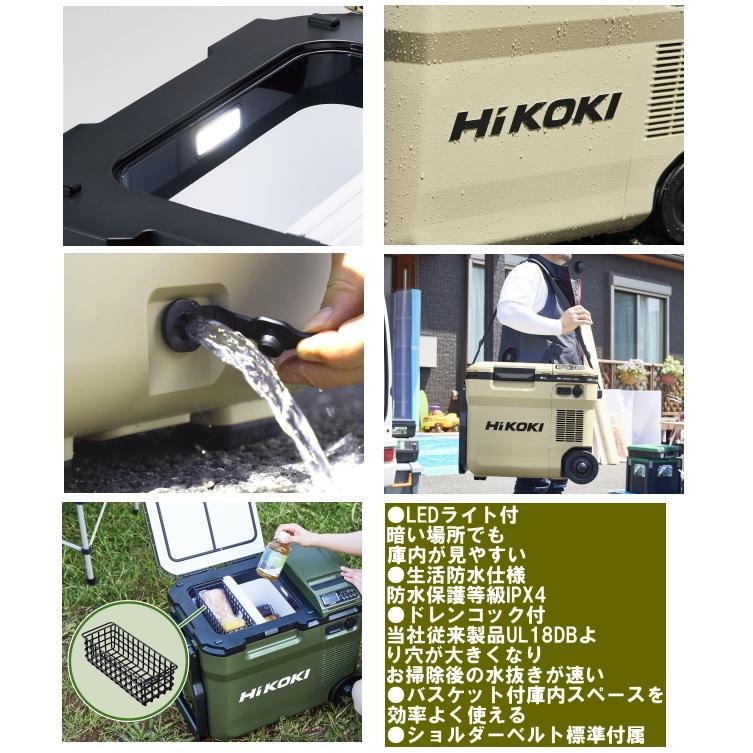 HiKOKI

HiKOKI

HiKOKI

●LEDライト付
暗い場所でも
庫内が見やすい
●生活防水仕様
防水保護等級IPX4
●ドレンコック付
当社従来製品UL18DBより穴が大きくなり
お掃除後の水抜きが速い
●バスケット付庫内スペースを
効率よく使える
●ショルダーベルト標準付属