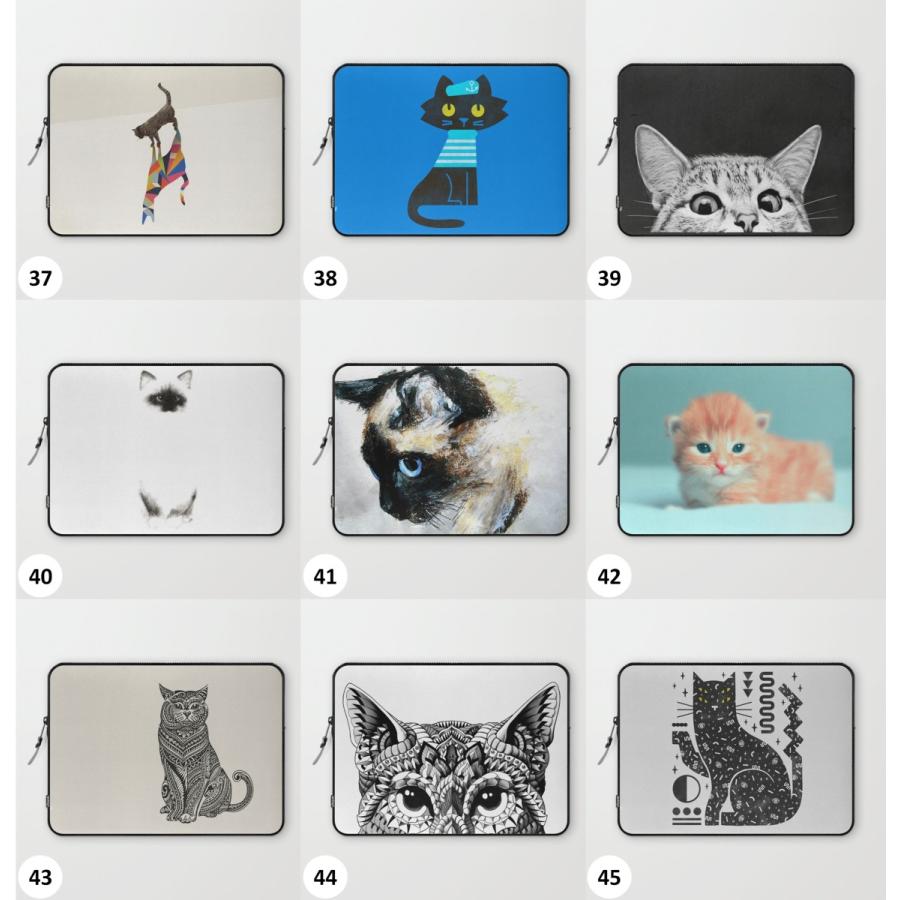 37

38

39

40

41

42

43

44

45