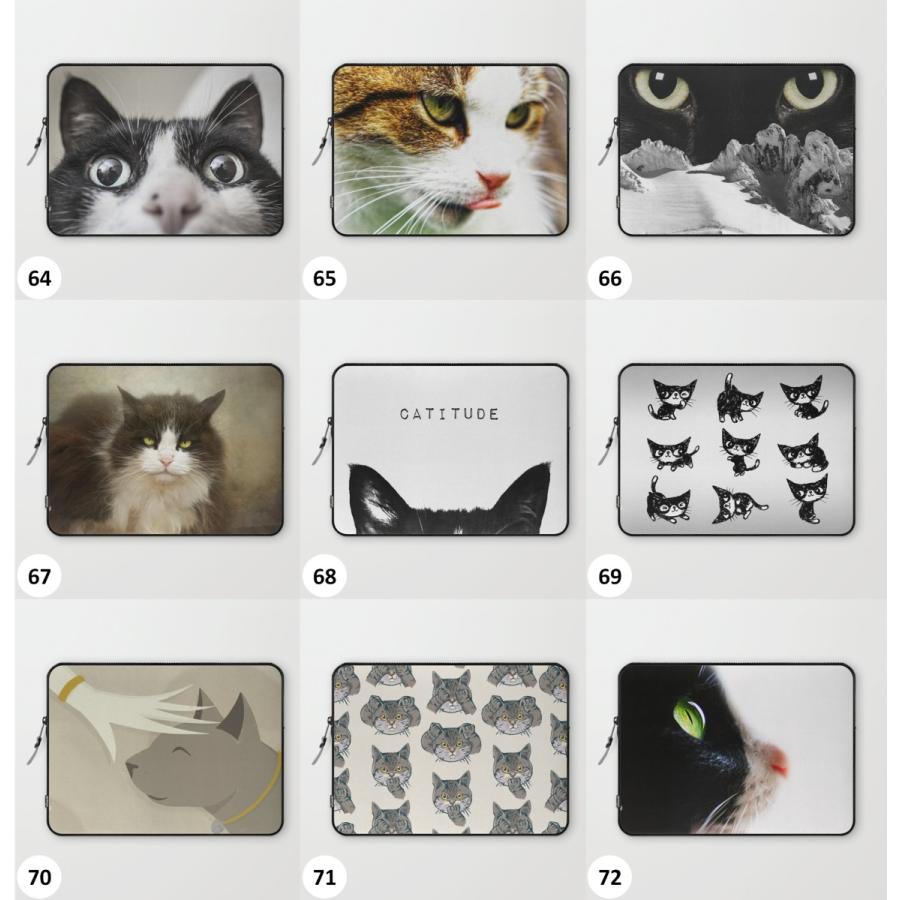 64

65

66

67

CATITUDE

68

69

70

71

72