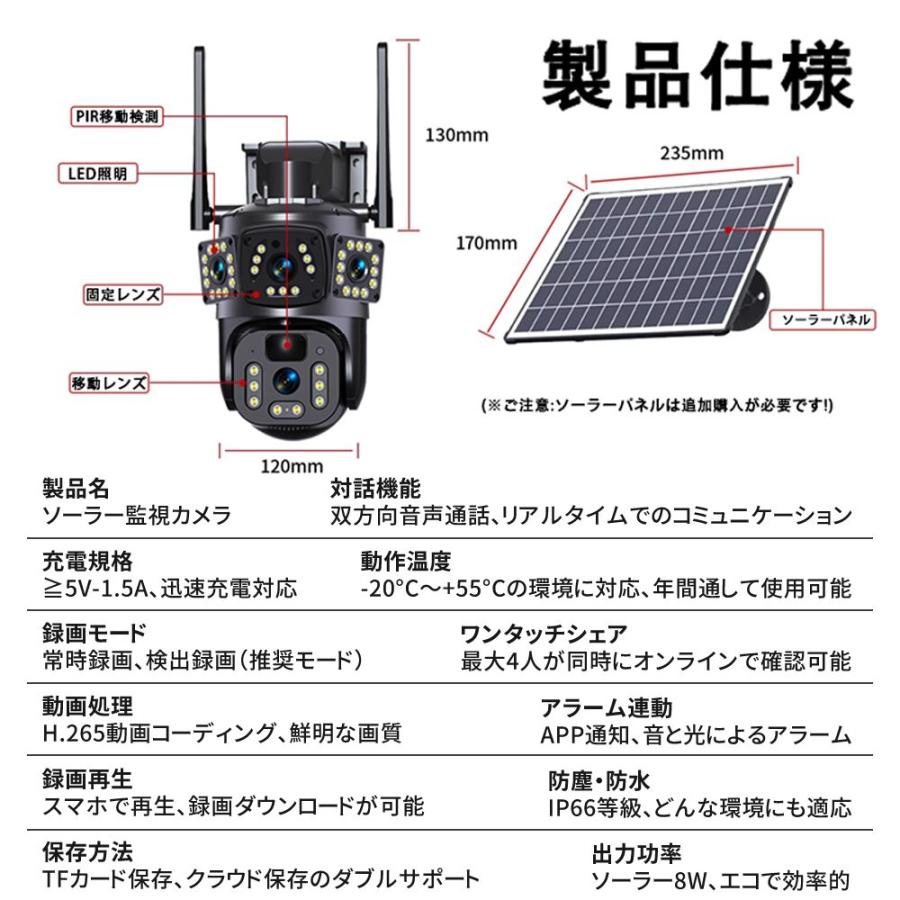 製品仕様

PIR移動検測

LED照明

固定レンズ

移動レンズ

130mm

120mm

235mm

170mm

ソーラーパネル

(※ご注意:ソーラーパネルは追加購入が必要です!)

製品名
ソーラー監視カメラ

対話機能
双方向音声通話、リアルタイムでのコミュニケーション

充電規格
≧5V-1.5A、迅速充電対応

動作温度
-20°C～+55°Cの環境に対応、年間通して使用可能

録画モード
常時録画、検出録画（推奨モード）

ワンタッチシェア
最大4人が同時にオンラインで確認可能

動画処理
H.265動画コーディング、鮮明な画質

アラーム連動
APP通知、音と光によるアラーム

録画再生
スマホで再生、録画ダウンロードが可能

防塵・防水
IP66等級、どんな環境にも適応

保存方法
TFカード保存、クラウド保存のダブルサポート

出力功率
ソーラー8W、エコで効率的