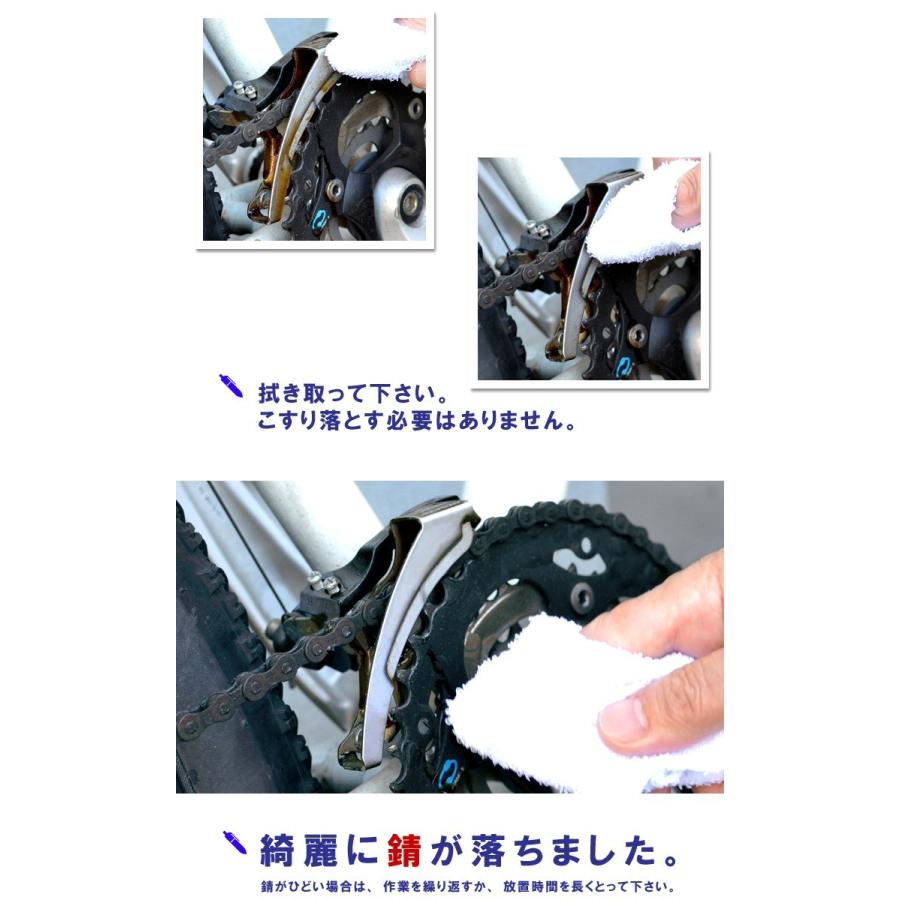 拭き取って下さい。
こすり落とす必要はありません。

綺麗に錆が落ちました。

錆がひどい場合は、作業を繰り返すか、放置時間を長くとって下さい。